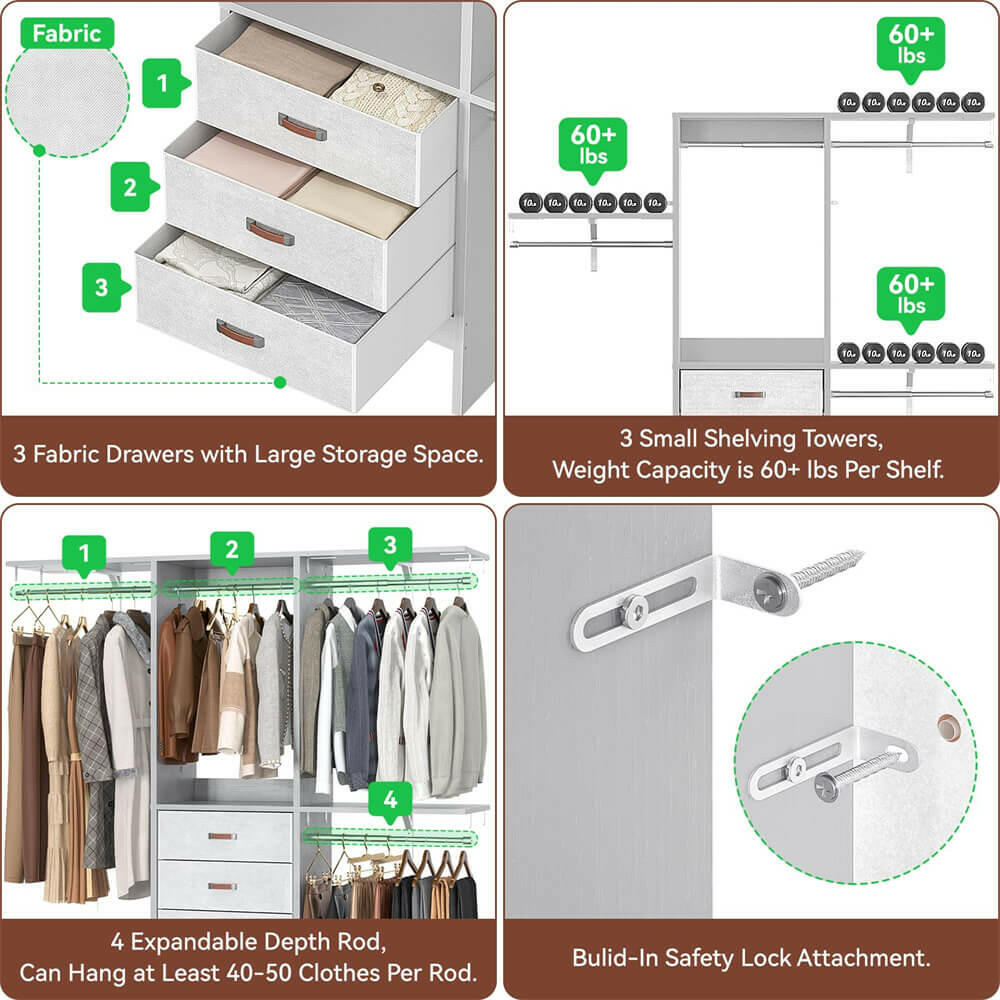 Fabric

1

2

3

3 Fabric Drawers with Large Storage Space.

60+ lbs

60+ lbs

60+ lbs

3 Small Shelving Towers, Weight Capacity is 60+ lbs Per Shelf.

1

2

3

4

4 Expandable Depth Rod, Can Hang at Least 40-50 Clothes Per Rod.

Bulid-In Safety Lock Attachment.