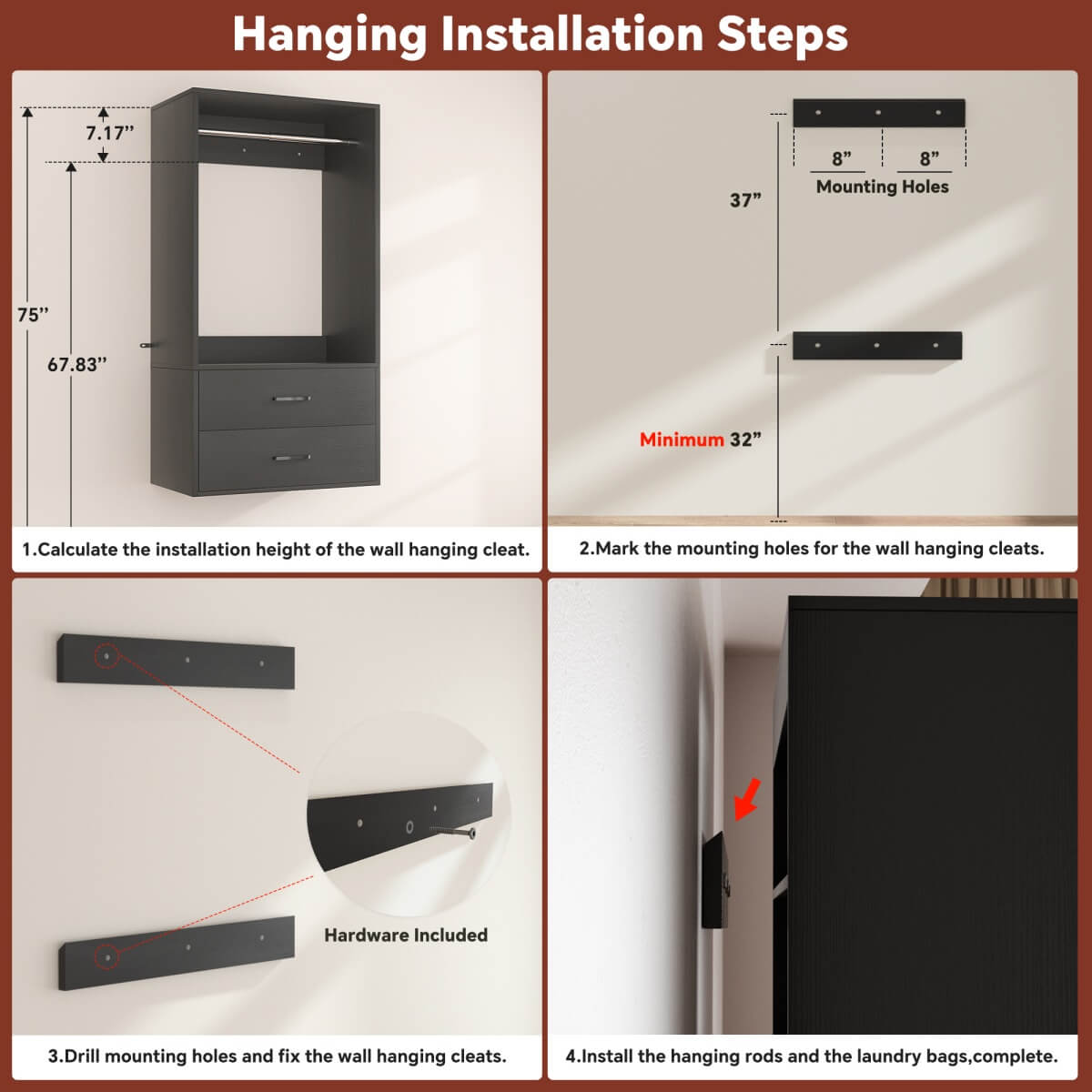 Hanging Installation Steps

7.17”

75”

67.83”

1.Calculate the installation height of the wall hanging cleat.

8”

8”

Mounting Holes

37”

Minimum 32”

2.Mark the mounting holes for the wall hanging cleats.

Hardware Included

3.Drill mounting holes and fix the wall hanging cleats.

4.Install the hanging rods and the laundry bags,complete.