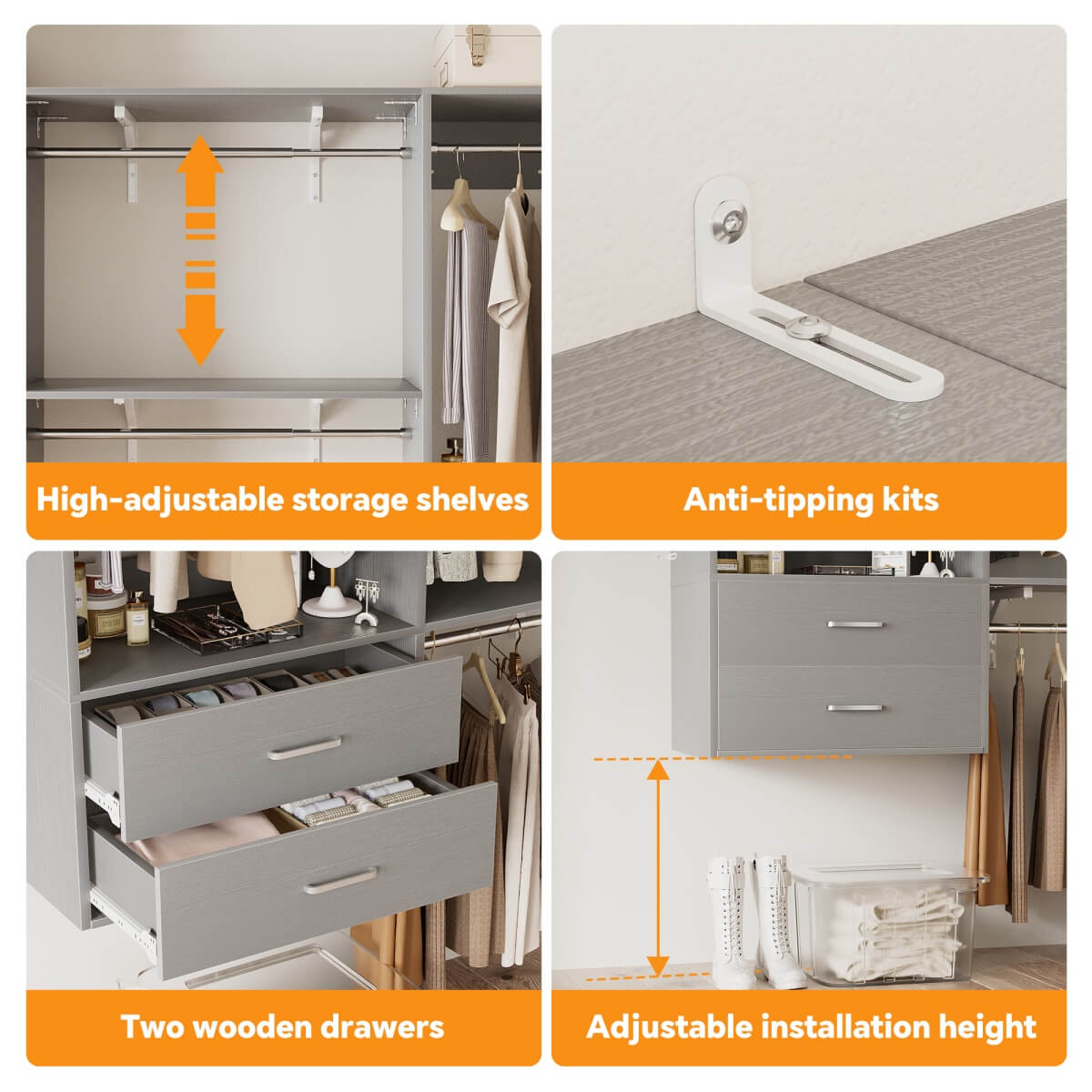 High-adjustable storage shelves

Anti-tipping kits

Two wooden drawers

Adjustable installation height