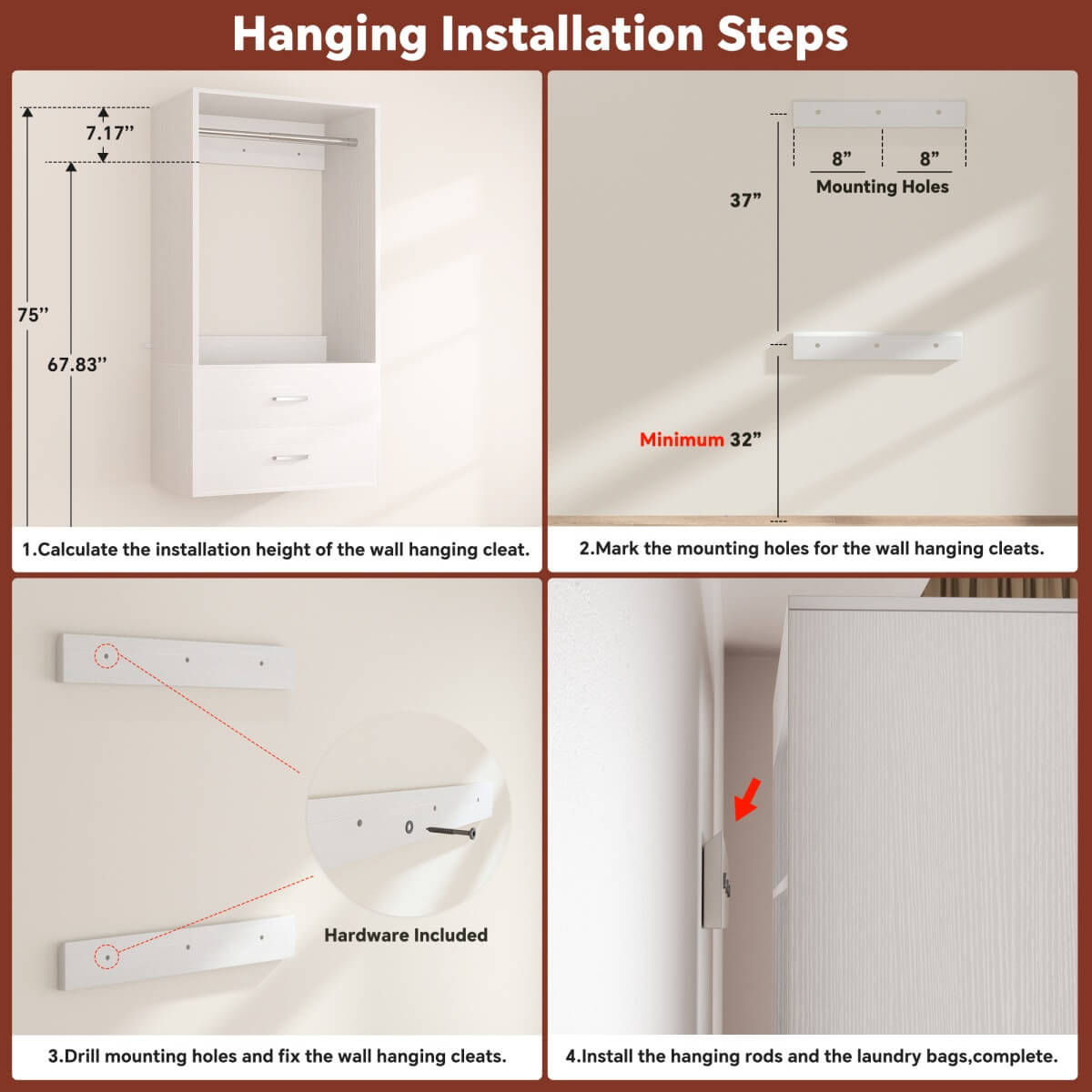 Hanging Installation Steps

7.17”

75”

67.83”

1.Calculate the installation height of the wall hanging cleat.

8”

8”

Mounting Holes

37”

Minimum 32”

2.Mark the mounting holes for the wall hanging cleats.

Hardware Included

3.Drill mounting holes and fix the wall hanging cleats.

4.Install the hanging rods and the laundry bags,complete.