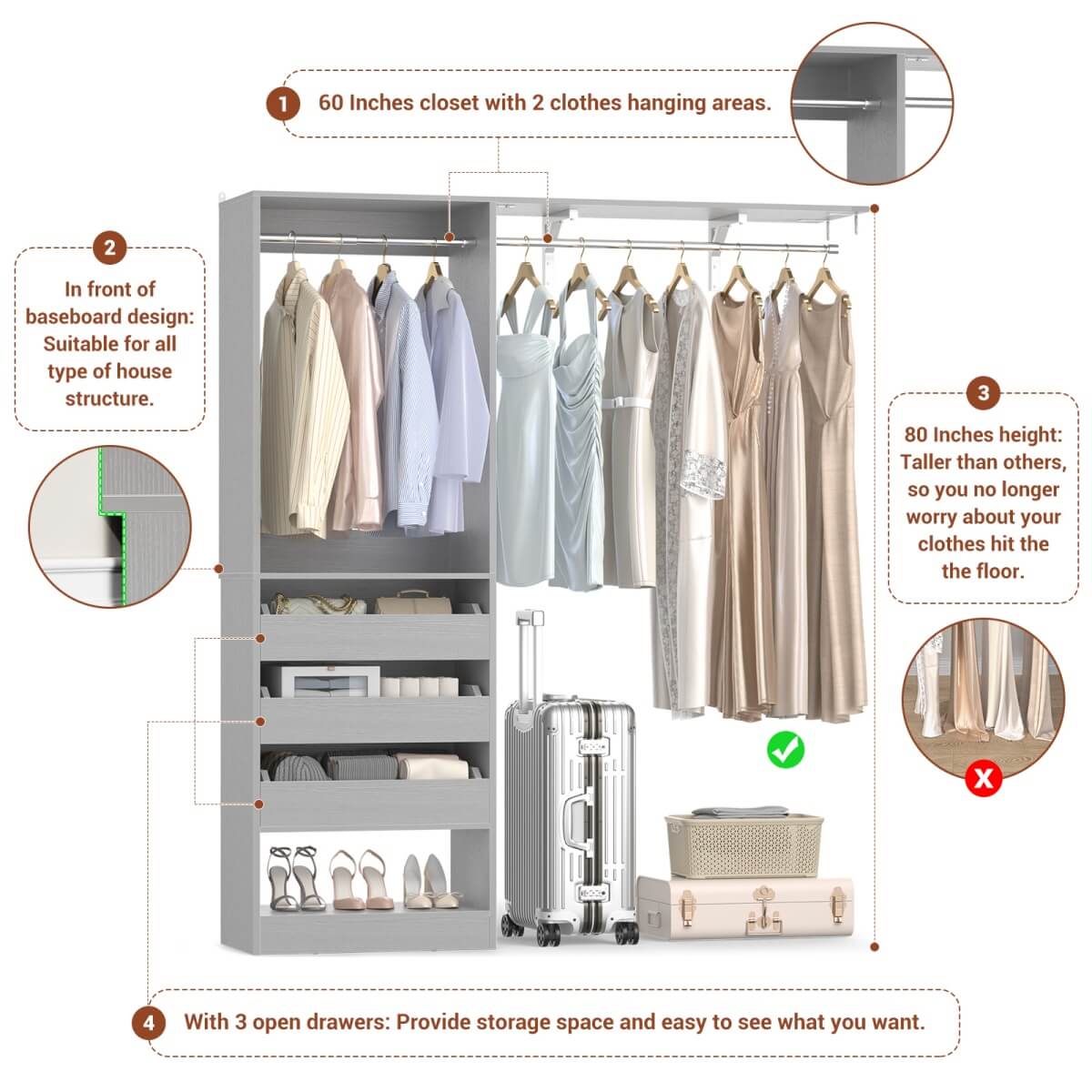 1 60 Inches closet with 2 clothes hanging areas.

2 In front of baseboard design: Suitable for all type of house structure.

3 80 Inches height: Taller than others, so you no longer worry about your clothes hit the the floor.

4 With 3 open drawers: Provide storage space and easy to see what you want.