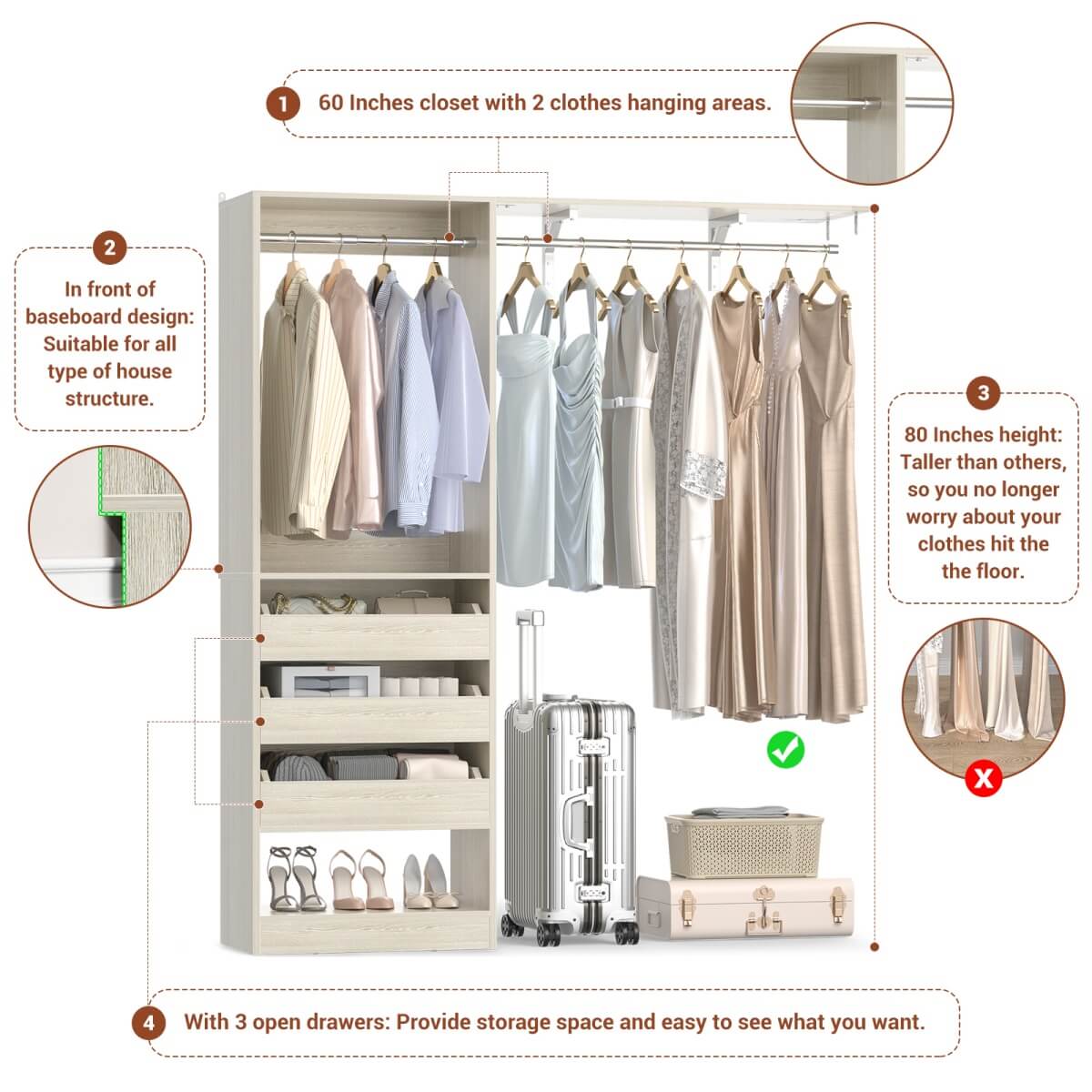 1 60 Inches closet with 2 clothes hanging areas.

2

In front of baseboard design: Suitable for all type of house structure.

3

80 Inches height: Taller than others, so you no longer worry about your clothes hit the the floor.

4 With 3 open drawers: Provide storage space and easy to see what you want.