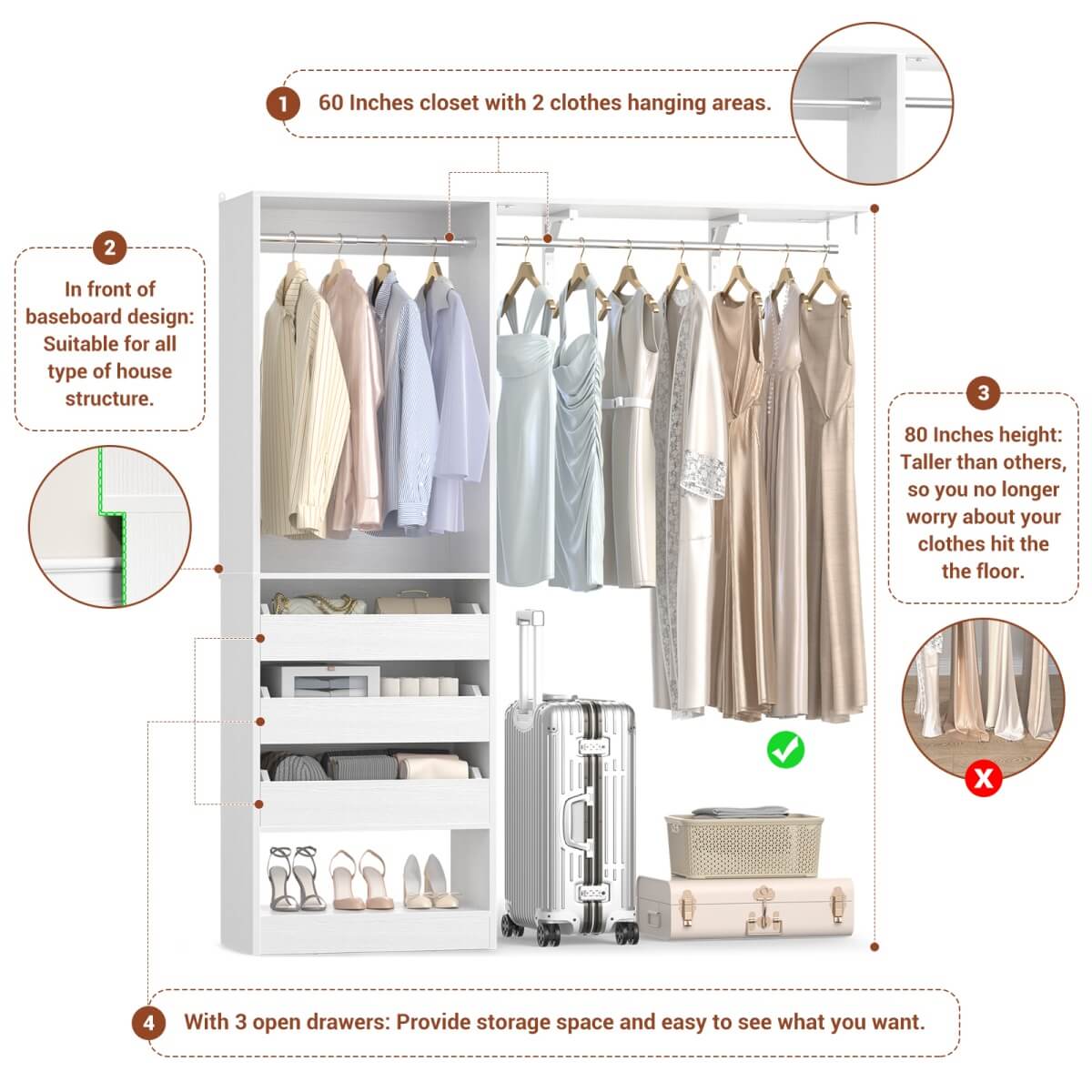 1 60 Inches closet with 2 clothes hanging areas.

2 In front of baseboard design: Suitable for all type of house structure.

3 80 Inches height: Taller than others, so you no longer worry about your clothes hit the the floor.

4 With 3 open drawers: Provide storage space and easy to see what you want.