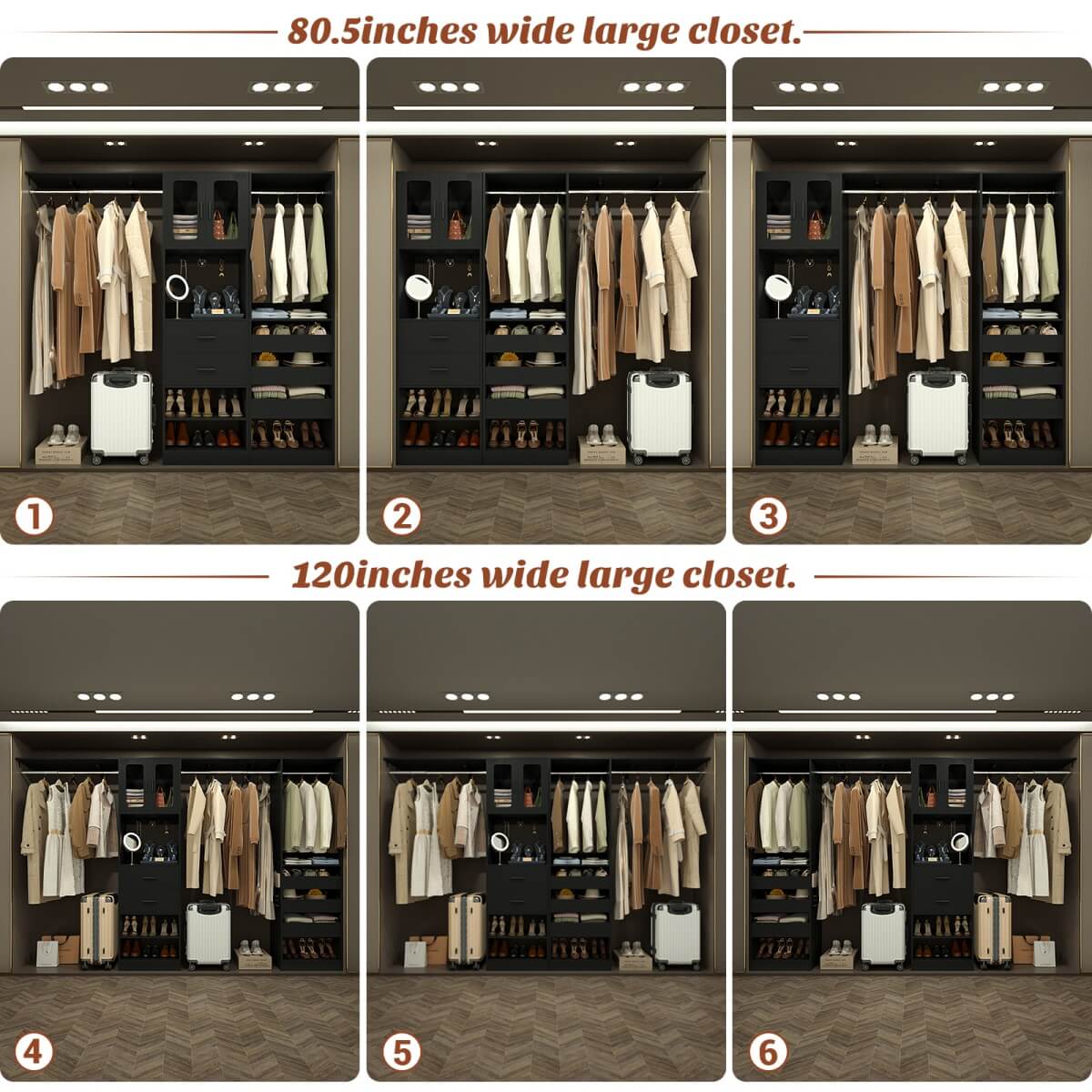 80.5inches wide large closet.

1

2

3

120inches wide large closet.

4

5

6