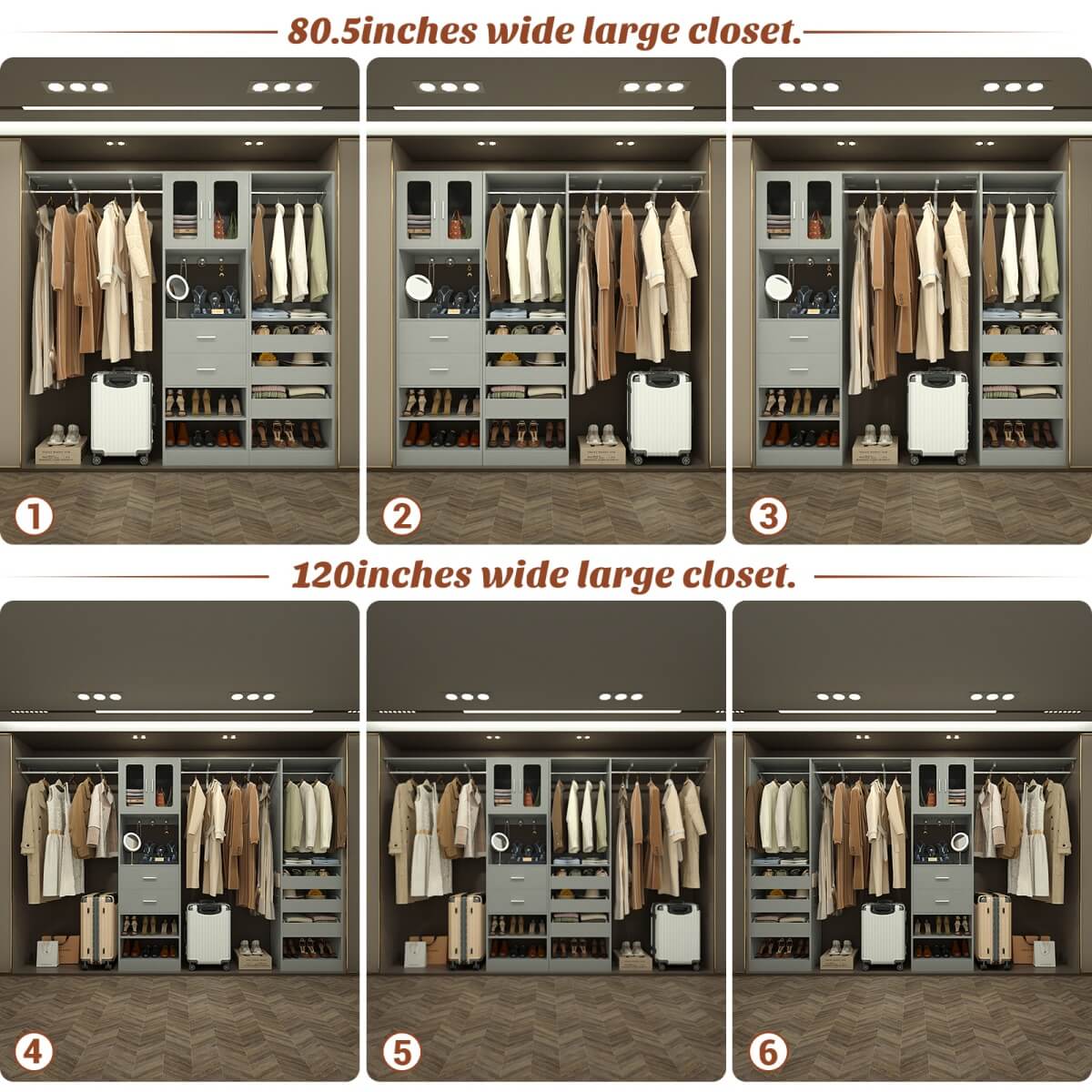 80.5inches wide large closet.

1

2

3

120inches wide large closet.

4

5

6