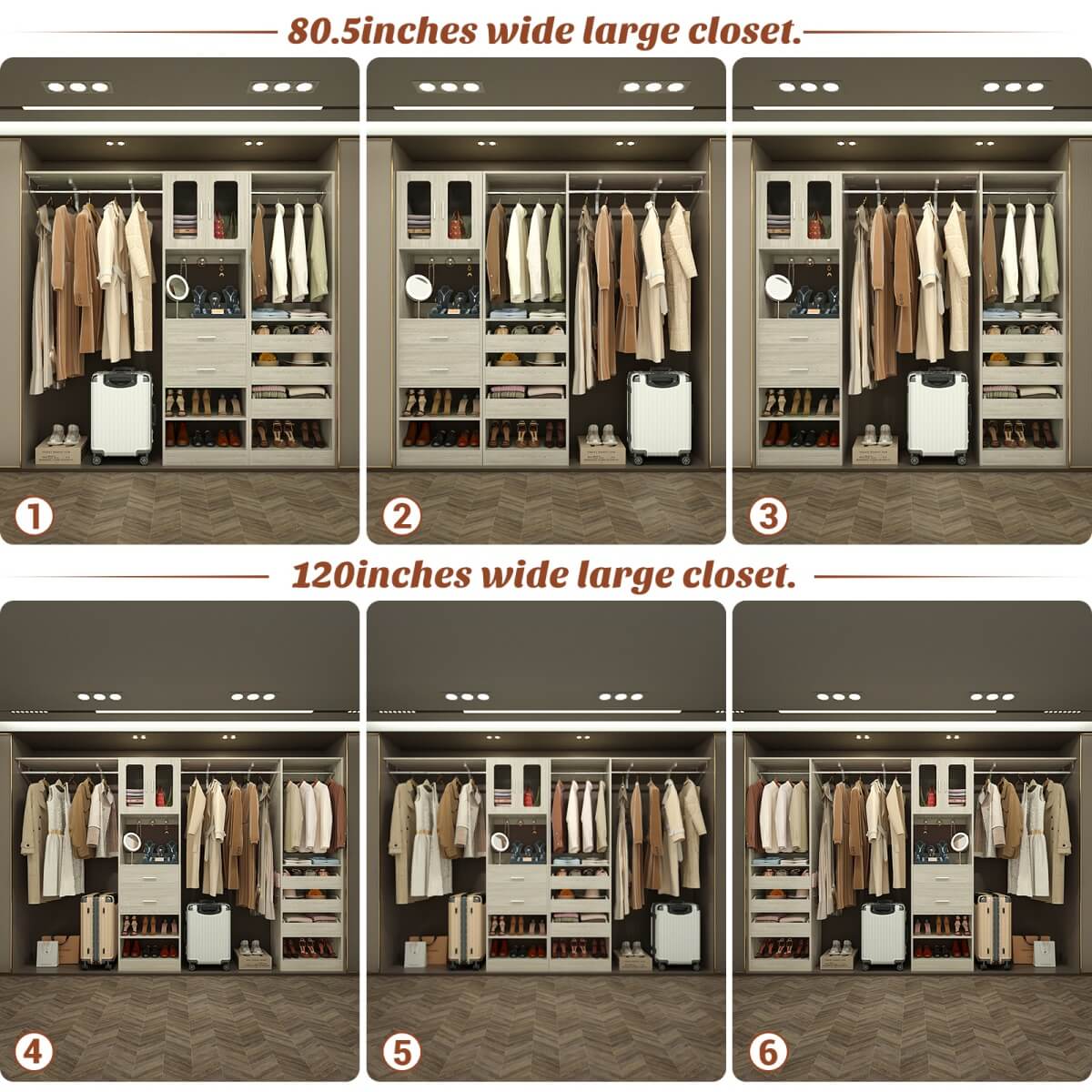 80.5inches wide large closet.

1

2

3

120inches wide large closet.

4

5

6