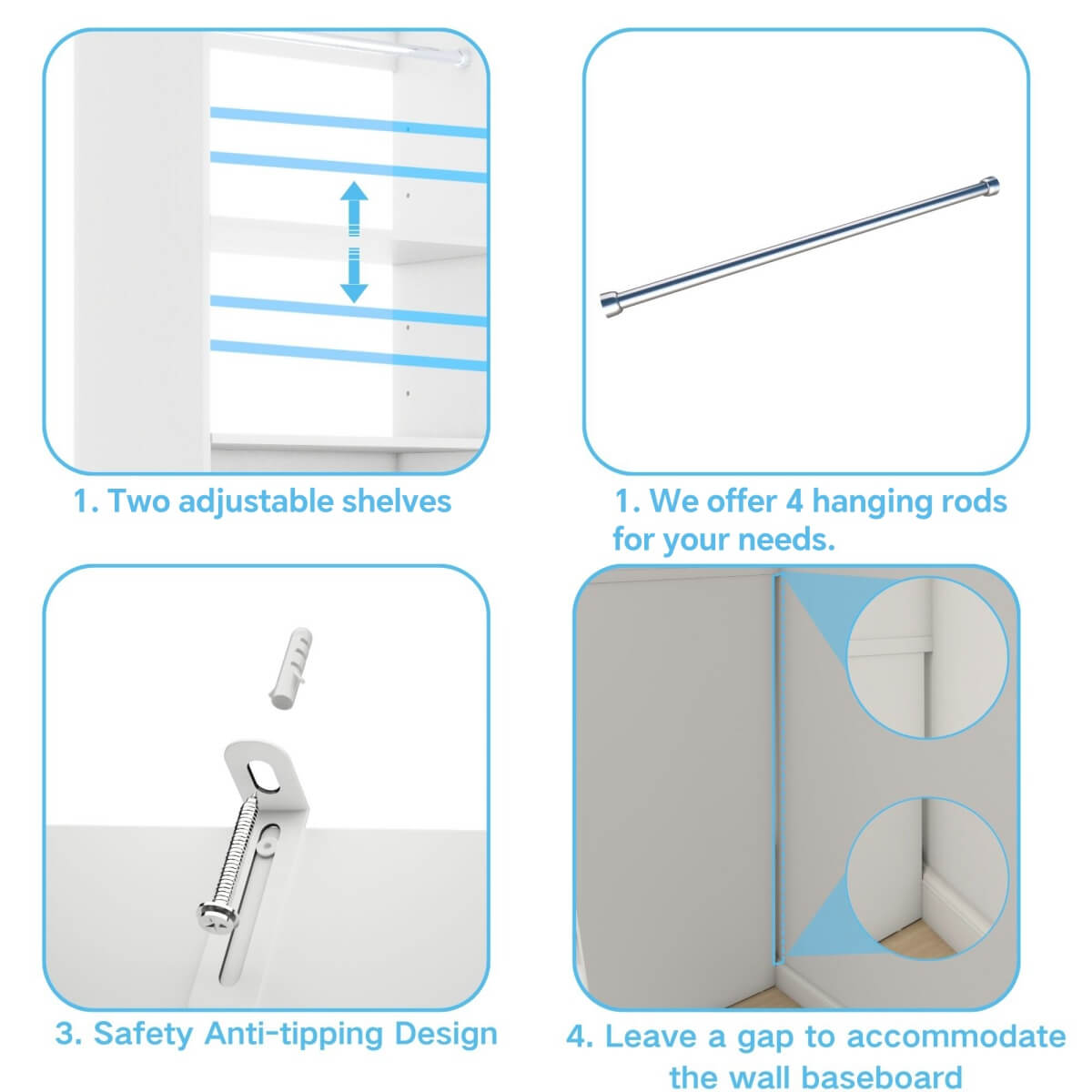 1. Two adjustable shelves

1. We offer 4 hanging rods for your needs.

3. Safety Anti-tipping Design

4. Leave a gap to accommodate the wall baseboard