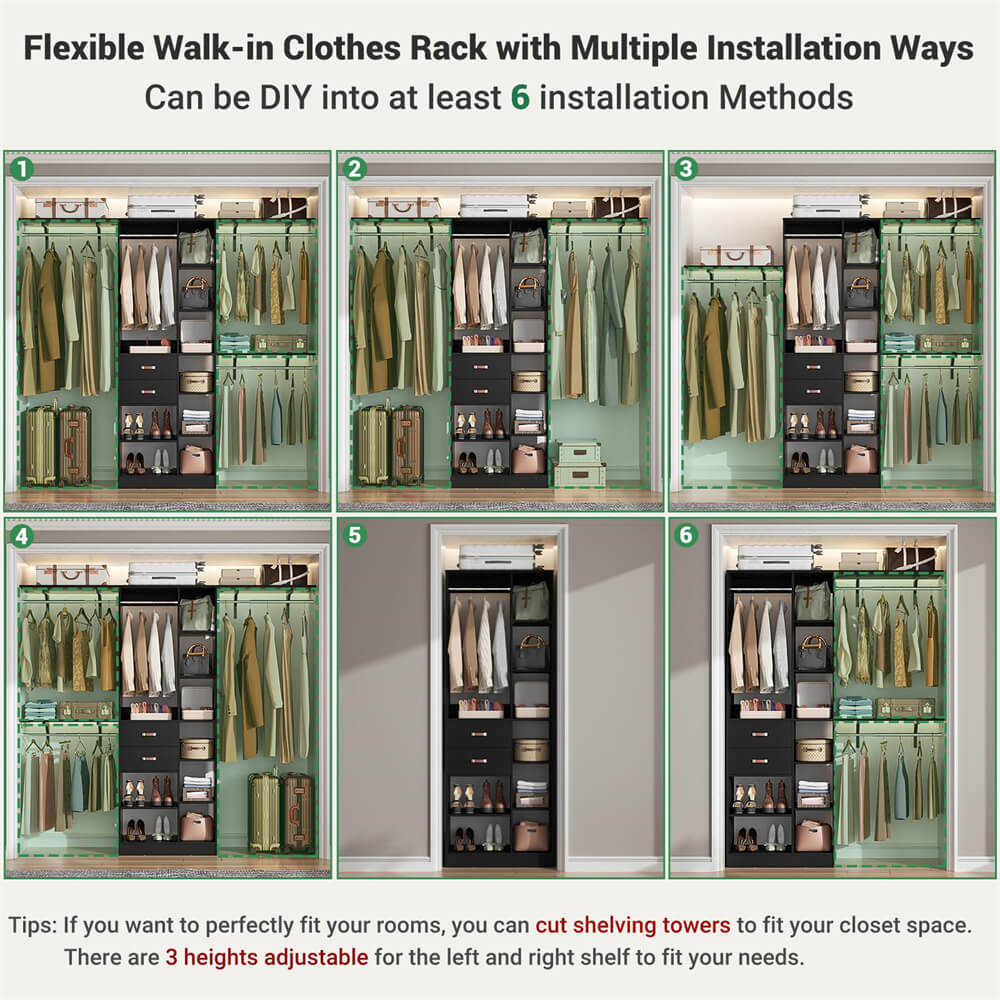 Flexible Walk-in Clothes Rack with Multiple Installation Ways
Can be DIY into at least 6 installation Methods

1

2

3

4

5

6

Tips: If you want to perfectly fit your rooms, you can cut shelving towers to fit your closet space. There are 3 heights adjustable for the left and right shelf to fit your needs.