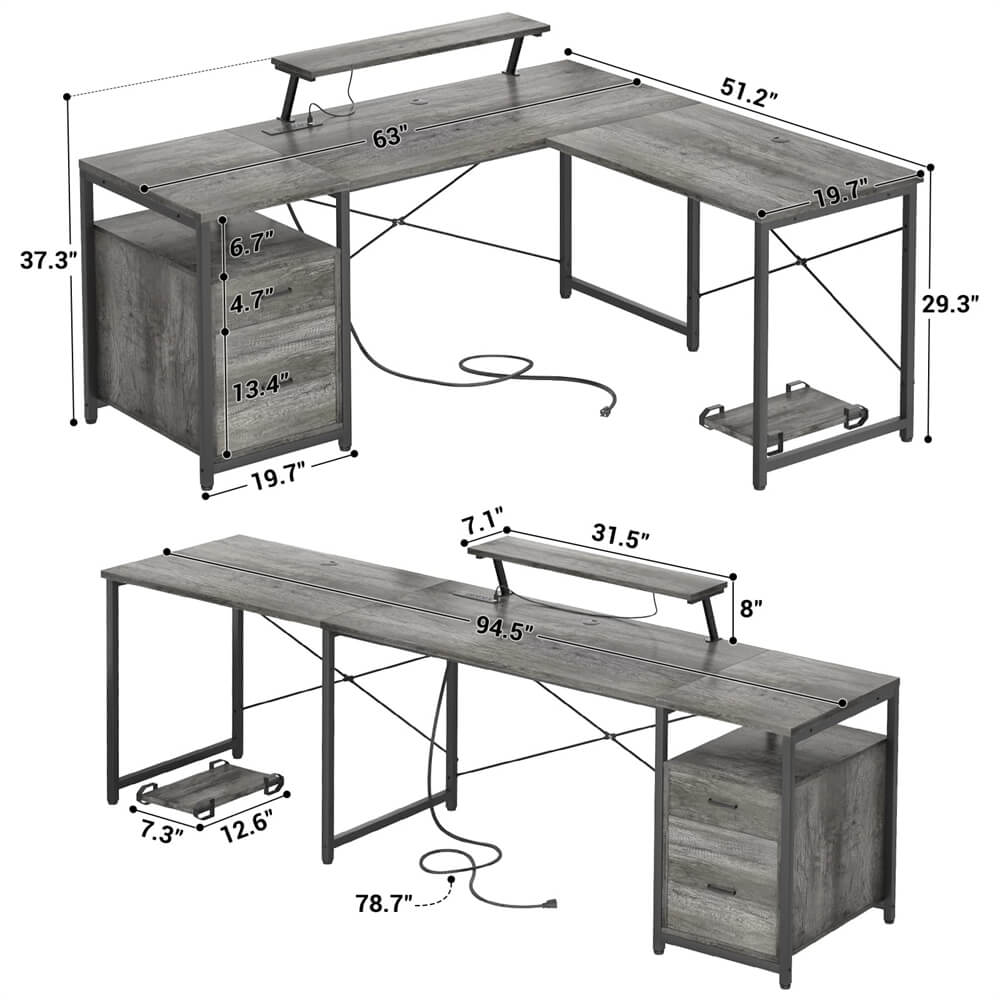 51.2"
63"
19.7"
37.3"
6.7"
4.7"
13.4"
29.3"
19.7"
7.1"
31.5"
8"
94.5"
7.3"
12.6"
78.7"