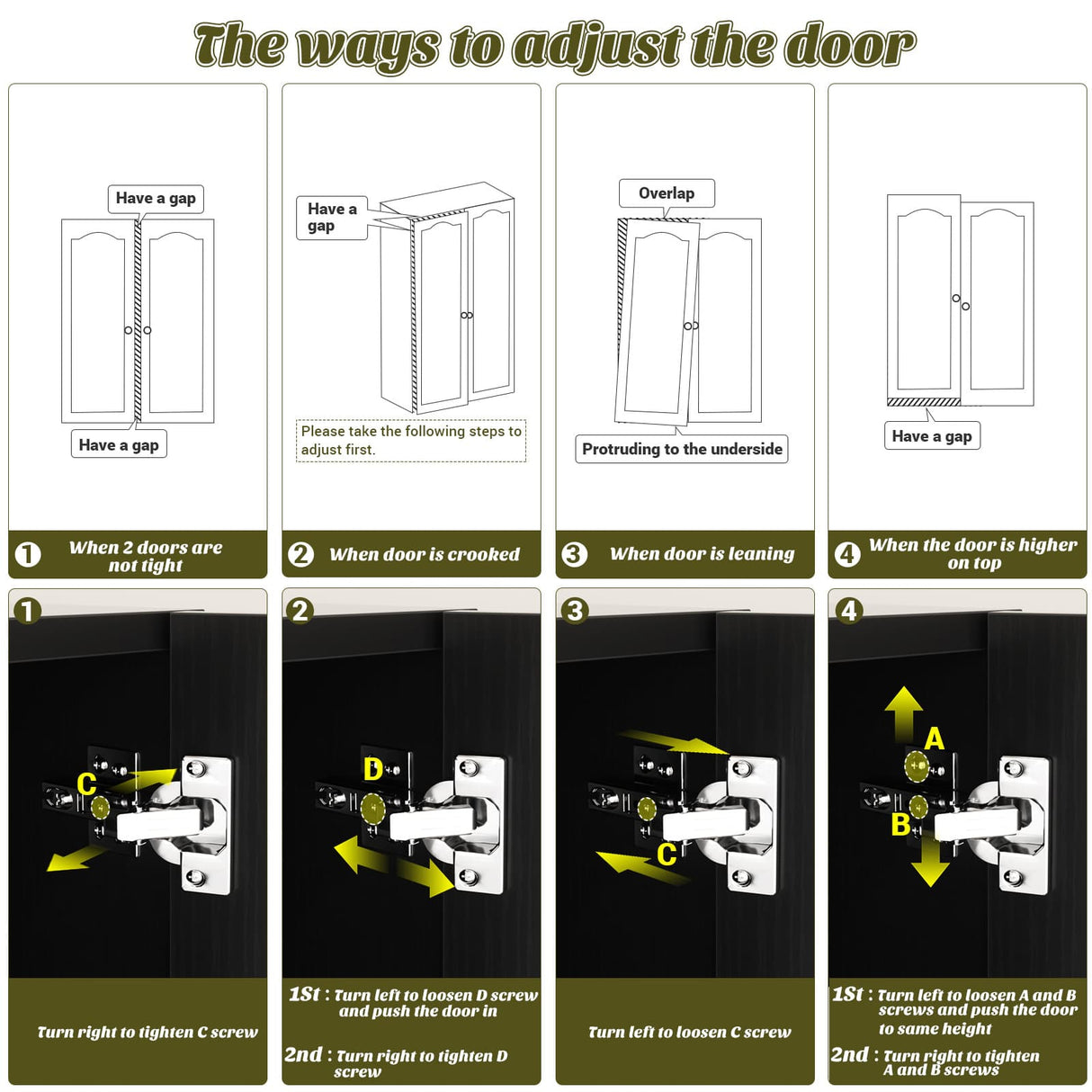 The ways to adjust the door

Have a gap

Have a gap

1 When 2 doors are not tight

Have a gap

Please take the following steps to adjust first.

2 When door is crooked

Overlap

Protruding to the underside

3 When door is leaning

Have a gap

4 When the door is higher on top

1

C

Turn right to tighten C screw

2

D

1St : Turn left to loosen D screw and push the door in

2nd : Turn right to tighten D screw

3

C

Turn left to loosen C screw

4

A

B

1St : Turn left to loosen A and B screws and push the door to same height

2nd : Turn right to tighten A and B screws