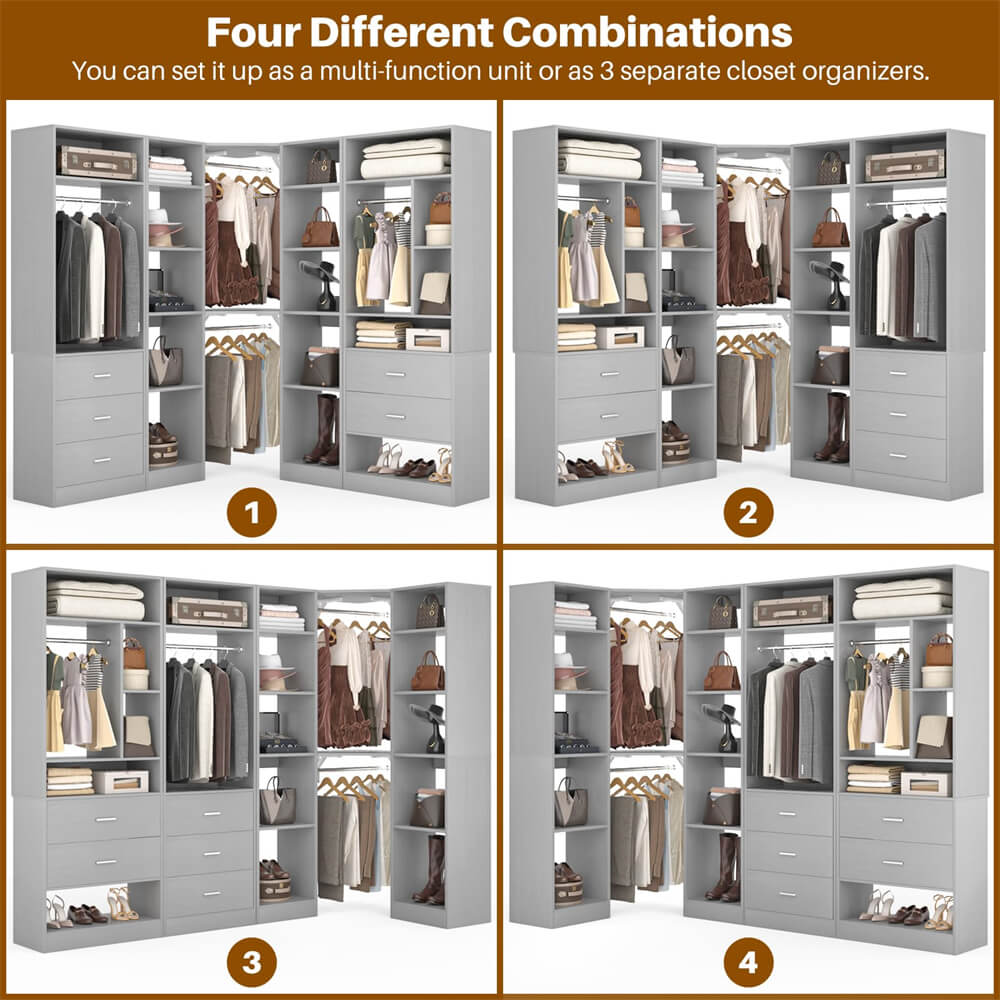 Four Different Combinations
You can set it up as a multi-function unit or as 3 separate closet organizers.

1

2

3

4