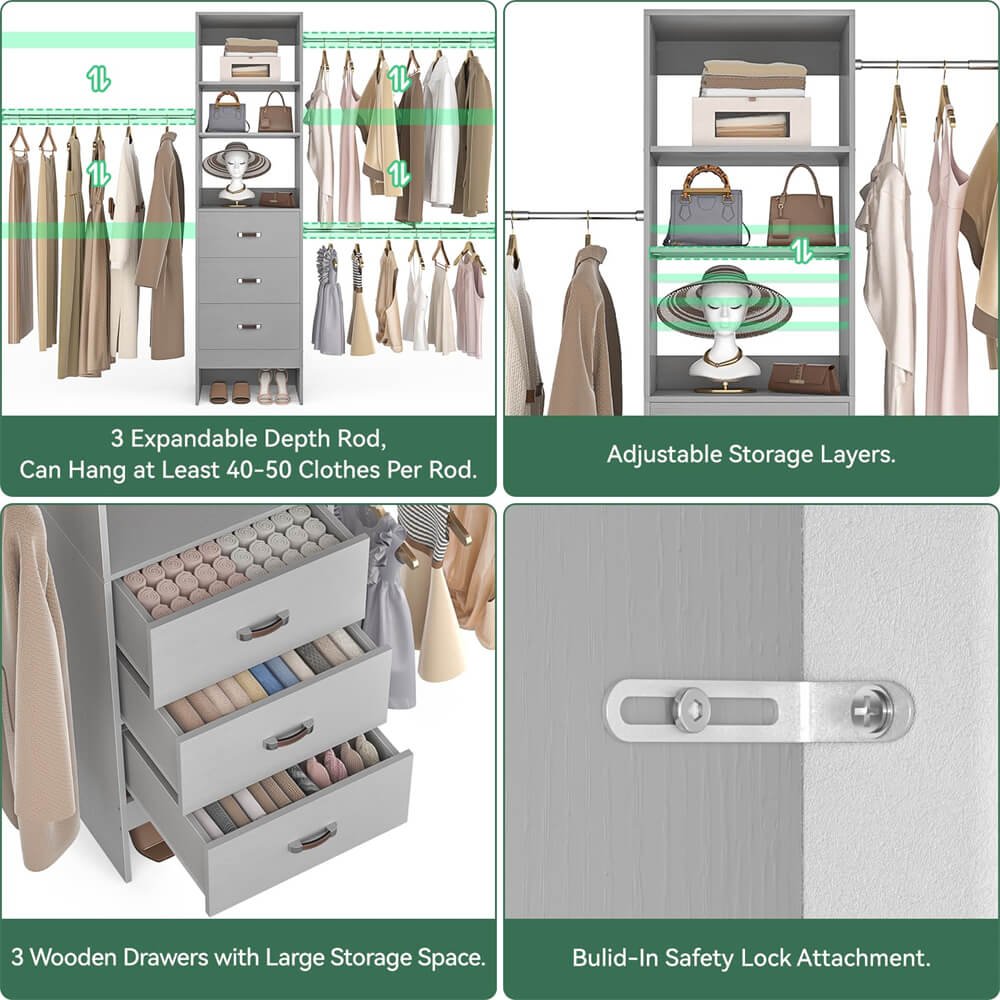 3 Expandable Depth Rod,
Can Hang at Least 40-50 Clothes Per Rod.

Adjustable Storage Layers.

3 Wooden Drawers with Large Storage Space.

Bulid-In Safety Lock Attachment.