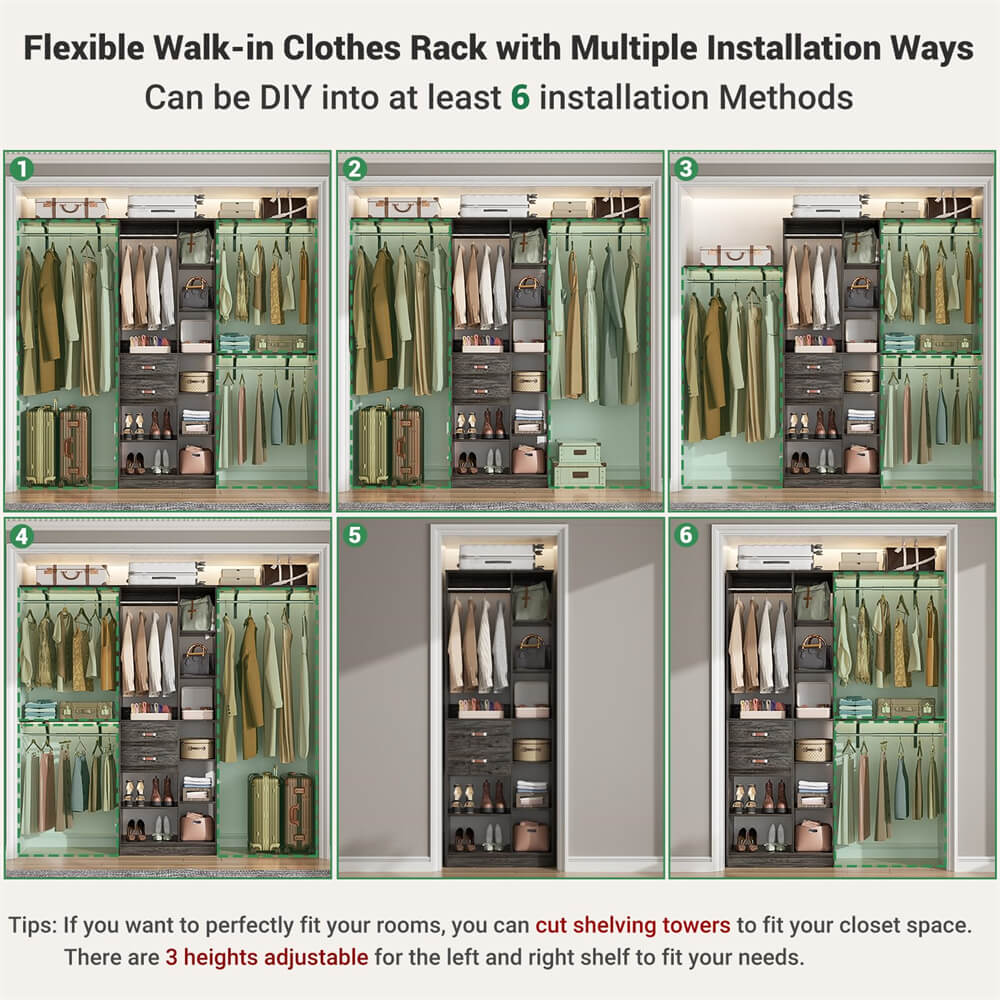 Flexible Walk-in Clothes Rack with Multiple Installation Ways
Can be DIY into at least 6 installation Methods

1

2

3

4

5

6

Tips: If you want to perfectly fit your rooms, you can cut shelving towers to fit your closet space. There are 3 heights adjustable for the left and right shelf to fit your needs.