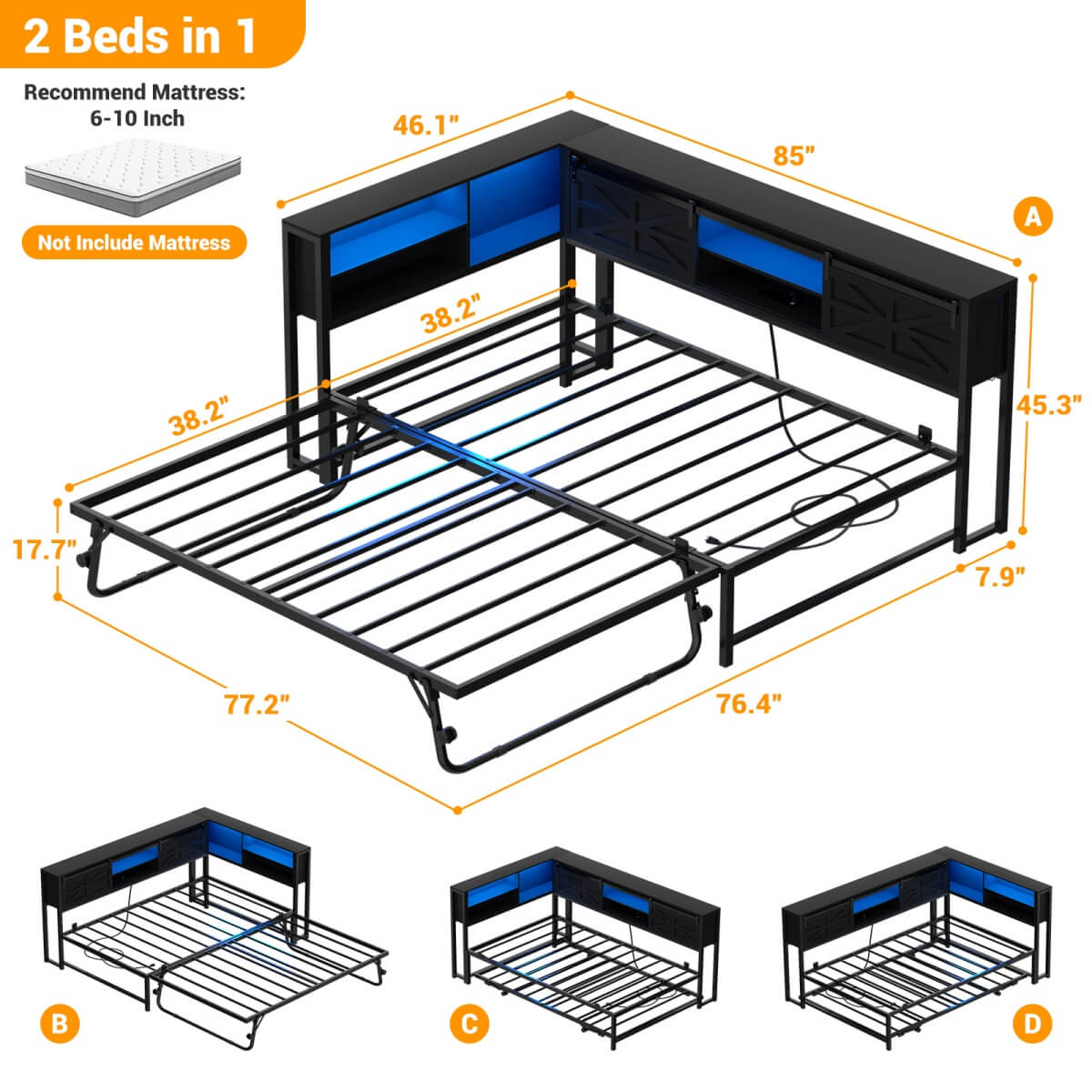 2 Beds in 1

Recommend Mattress: 6-10 Inch

Not Include Mattress

46.1"

85"

A

38.2"

38.2"

45.3"

17.7"

7.9"

77.2"

76.4"

B

C

D