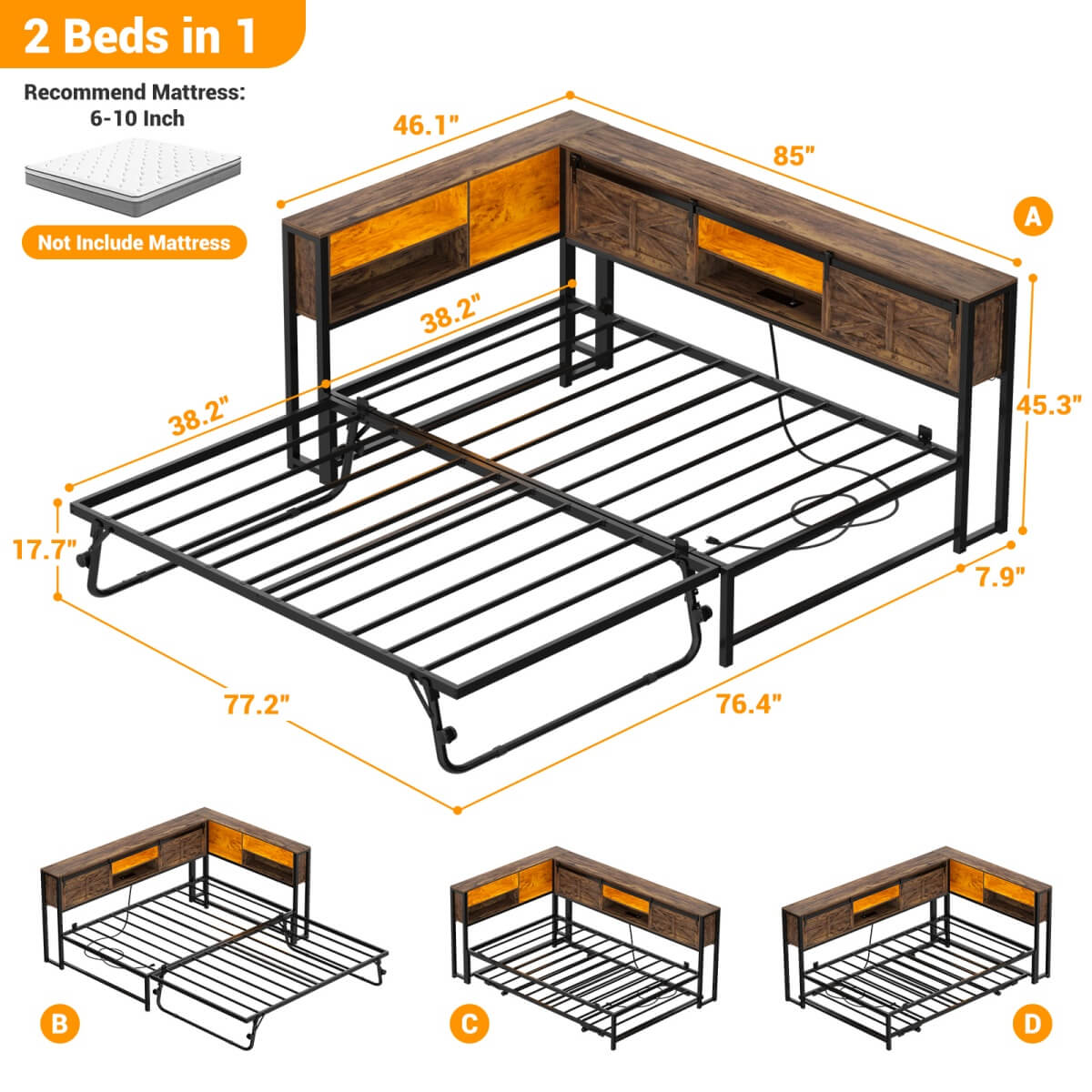 2 Beds in 1

Recommend Mattress: 6-10 Inch

Not Include Mattress

46.1"

85"

A

38.2"

38.2"

45.3"

17.7"

7.9"

77.2"

76.4"

B

C

D