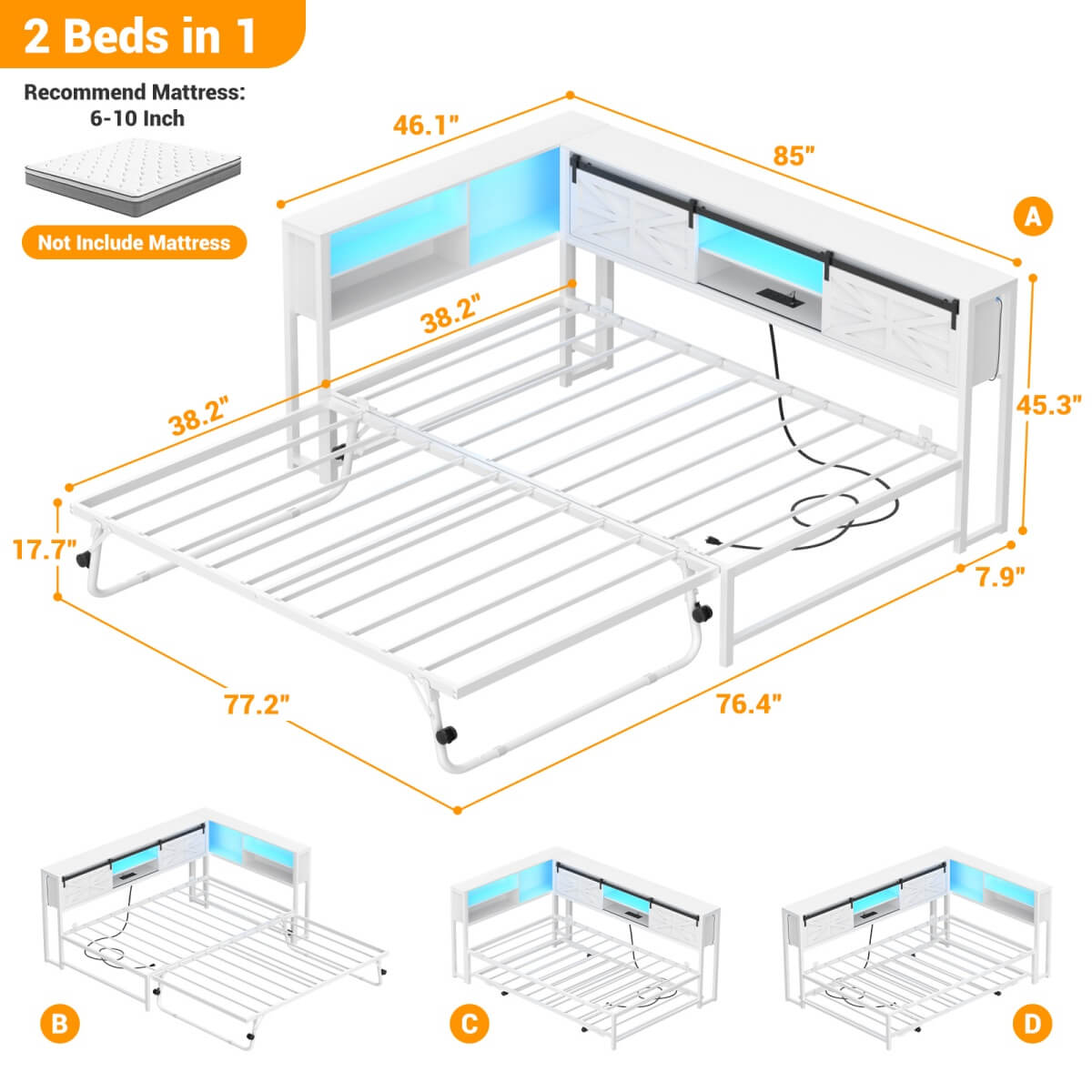 2 Beds in 1

Recommend Mattress: 6-10 Inch

Not Include Mattress

46.1"

85"

A

38.2"

38.2"

45.3"

17.7"

7.9"

77.2"

76.4"

B

C

D