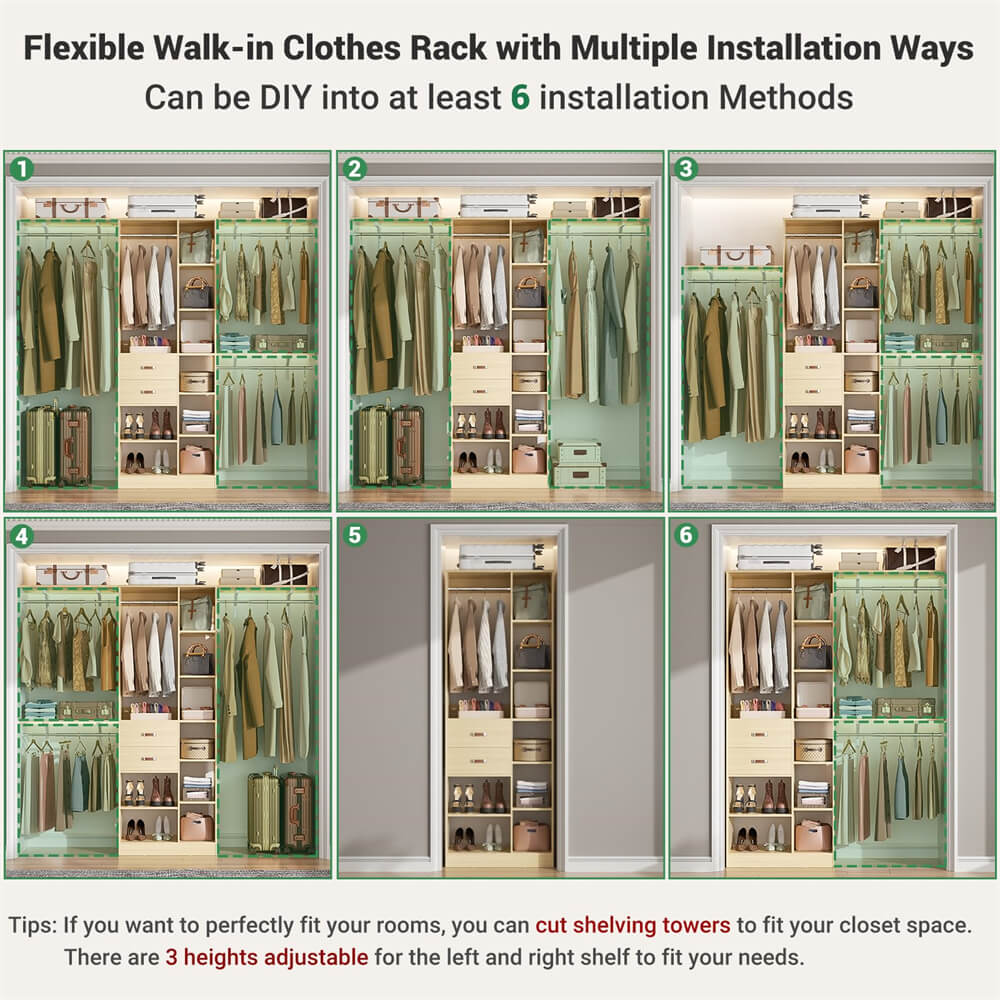 Flexible Walk-in Clothes Rack with Multiple Installation Ways
Can be DIY into at least 6 installation Methods

1
2
3
4
5
6

Tips: If you want to perfectly fit your rooms, you can cut shelving towers to fit your closet space. There are 3 heights adjustable for the left and right shelf to fit your needs.