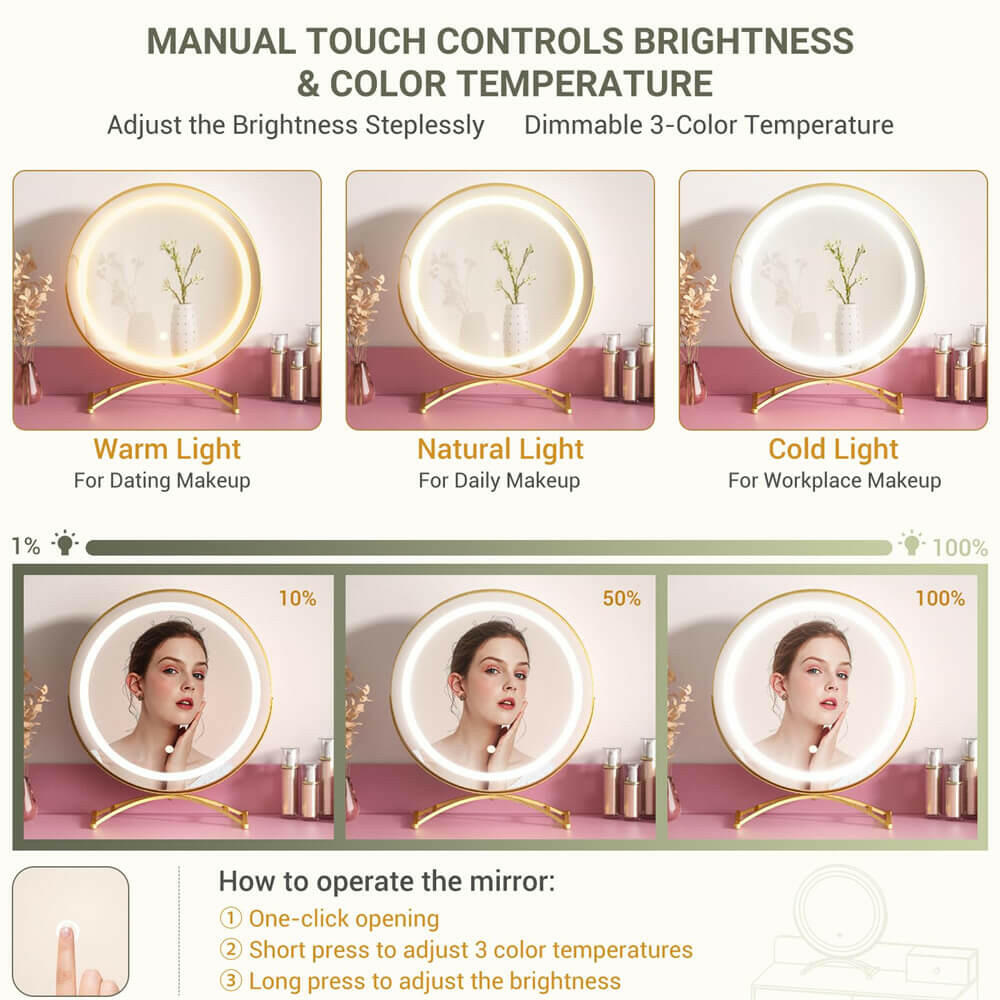 MANUAL TOUCH CONTROLS BRIGHTNESS
& COLOR TEMPERATURE

Adjust the Brightness Steplessly

Dimmable 3-Color Temperature

Warm Light
For Dating Makeup

Natural Light
For Daily Makeup

Cold Light
For Workplace Makeup

1%

100%

10%

50%

100%

How to operate the mirror:
① One-click opening
② Short press to adjust 3 color temperatures
③ Long press to adjust the brightness