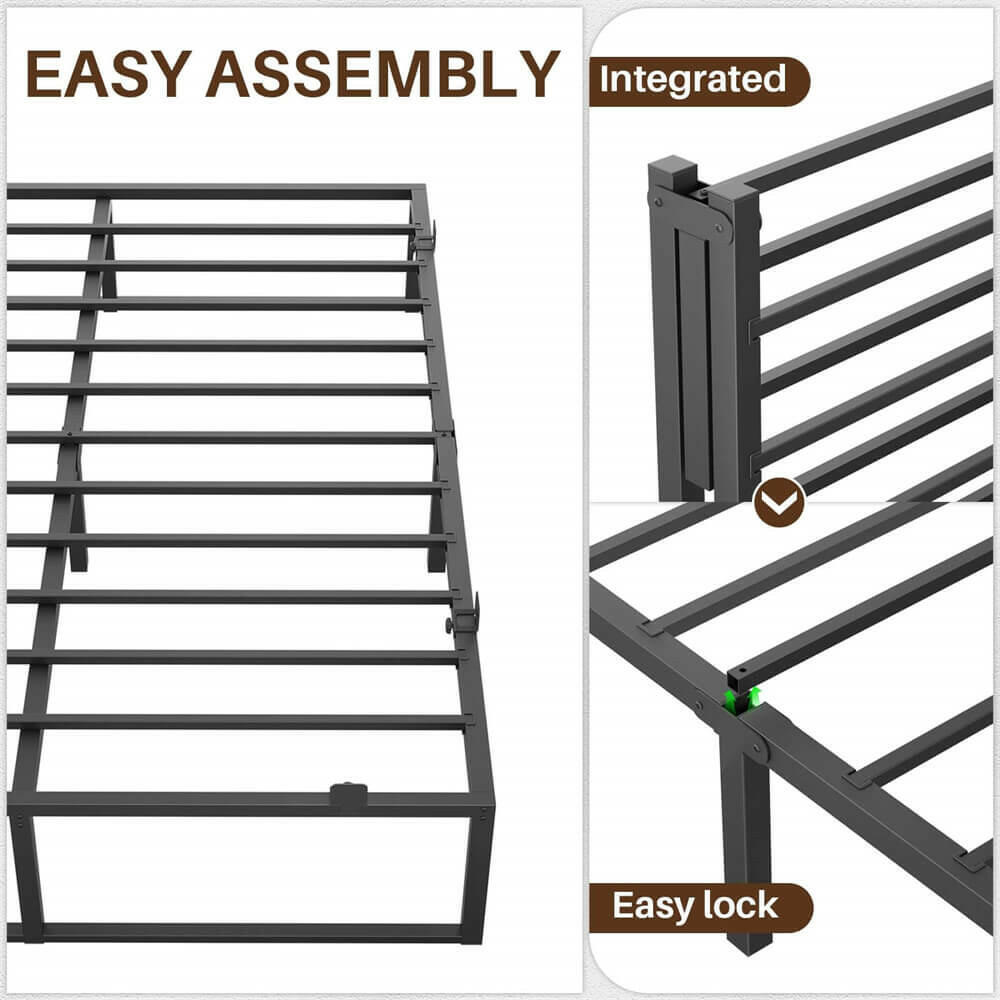 EASY ASSEMBLY

Integrated

Easy lock