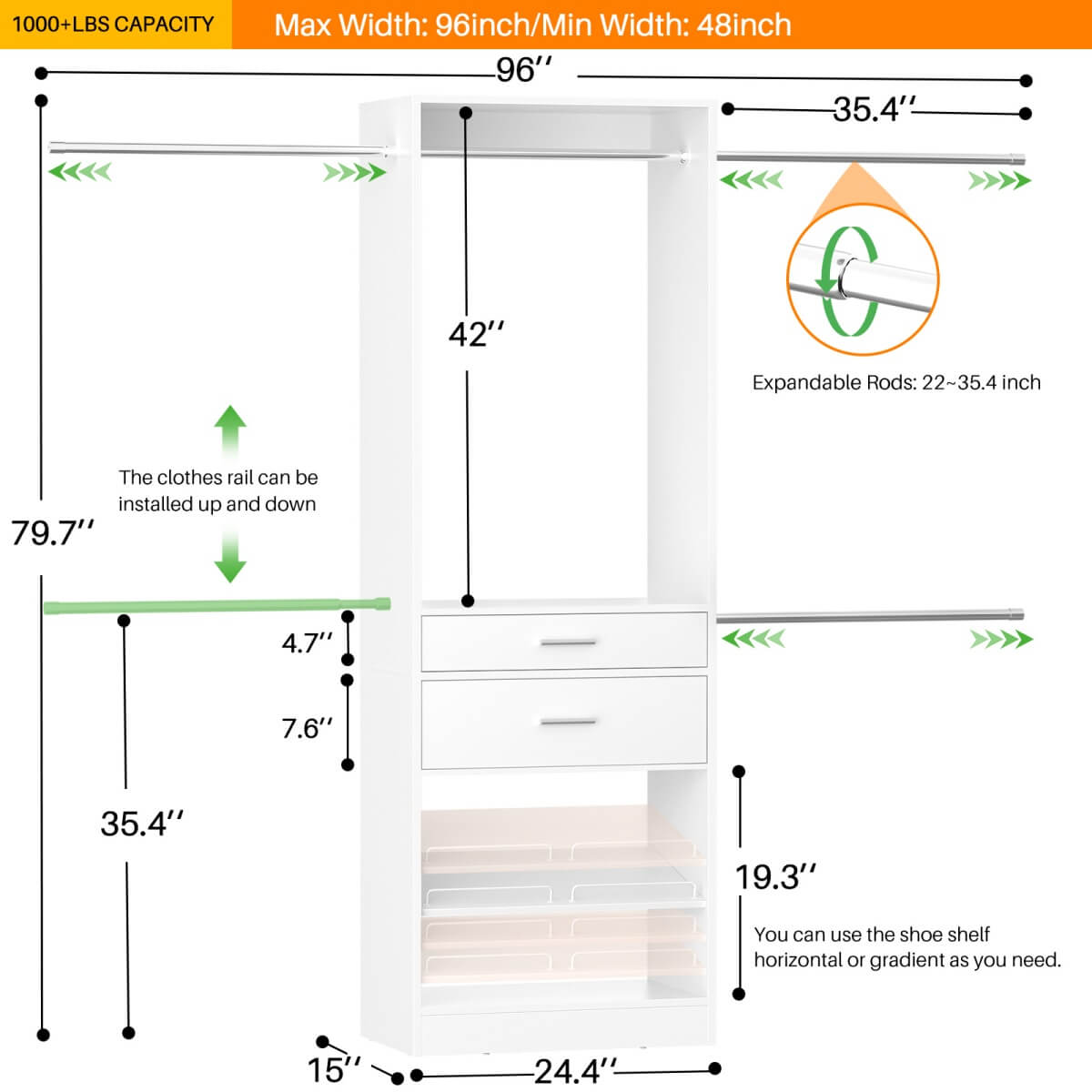 1000+LBS CAPACITY

Max Width: 96inch/Min Width: 48inch

96''

35.4''

42''

Expandable Rods: 22~35.4 inch

The clothes rail can be installed up and down

79.7''

4.7''

7.6''

35.4''

19.3''

You can use the shoe shelf horizontal or gradient as you need.

15''

24.4''