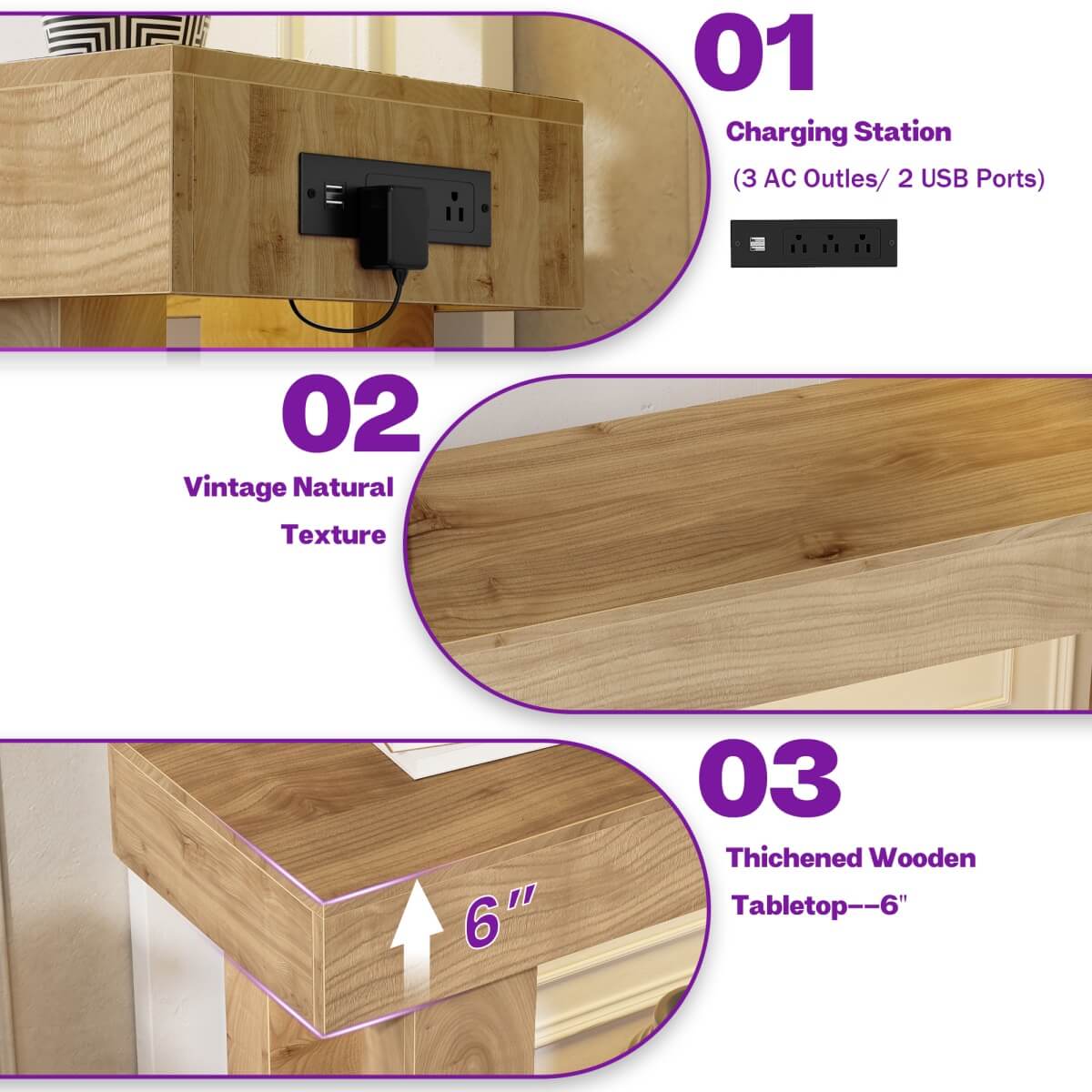 01

Charging Station

(3 AC Outles/ 2 USB Ports)

02

Vintage Natural Texture

03

Thichened Wooden Tabletop--6"

6"