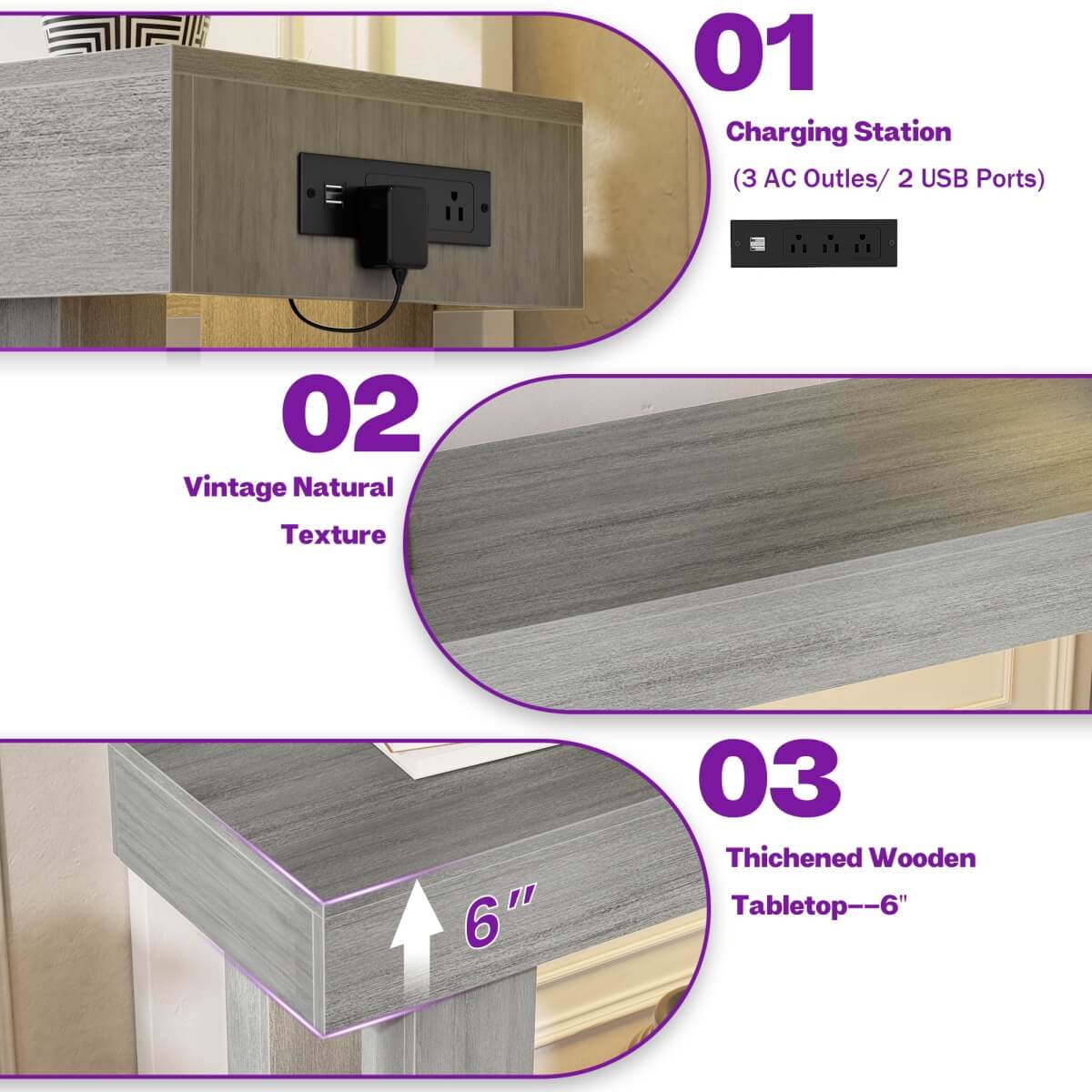 01

Charging Station

(3 AC Outles/ 2 USB Ports)

02

Vintage Natural Texture

03

Thichened Wooden Tabletop--6"

6"