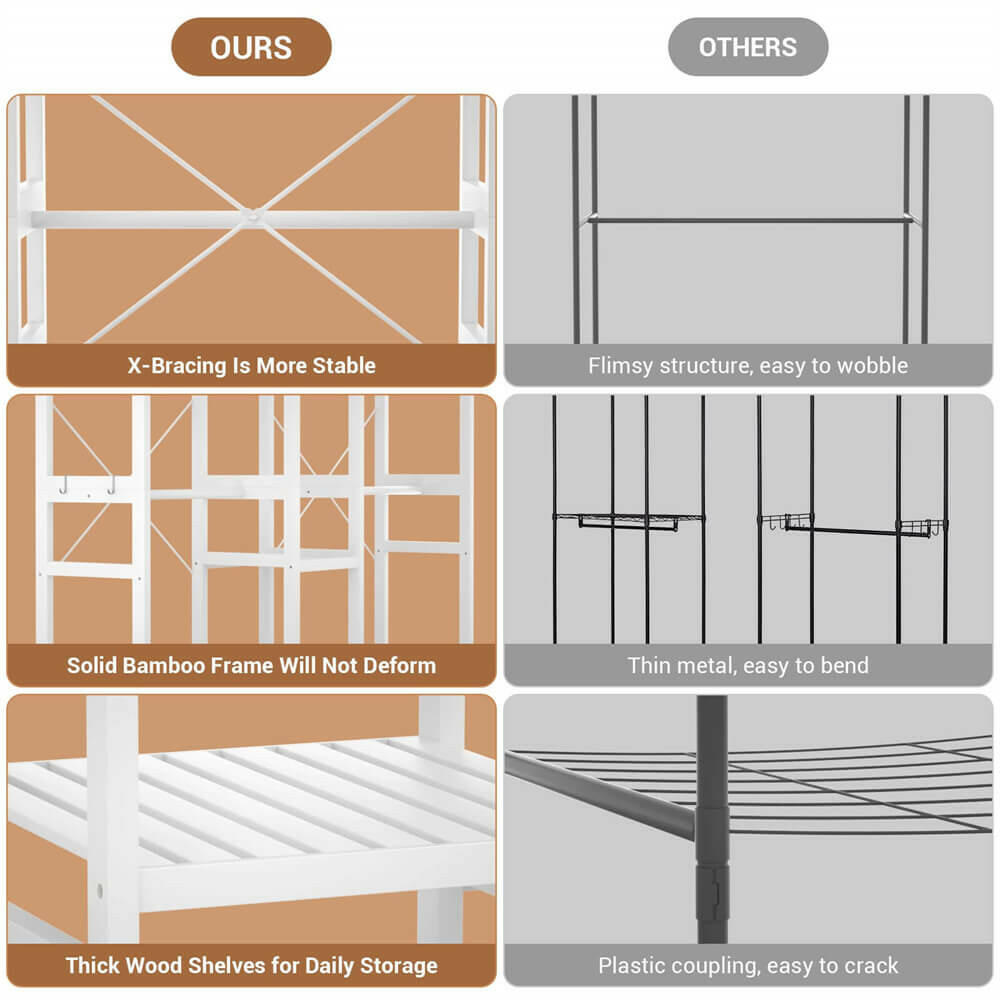 OURS

X-Bracing Is More Stable

Solid Bamboo Frame Will Not Deform

Thick Wood Shelves for Daily Storage

OTHERS

Flimsy structure, easy to wobble

Thin metal, easy to bend

Plastic coupling, easy to crack