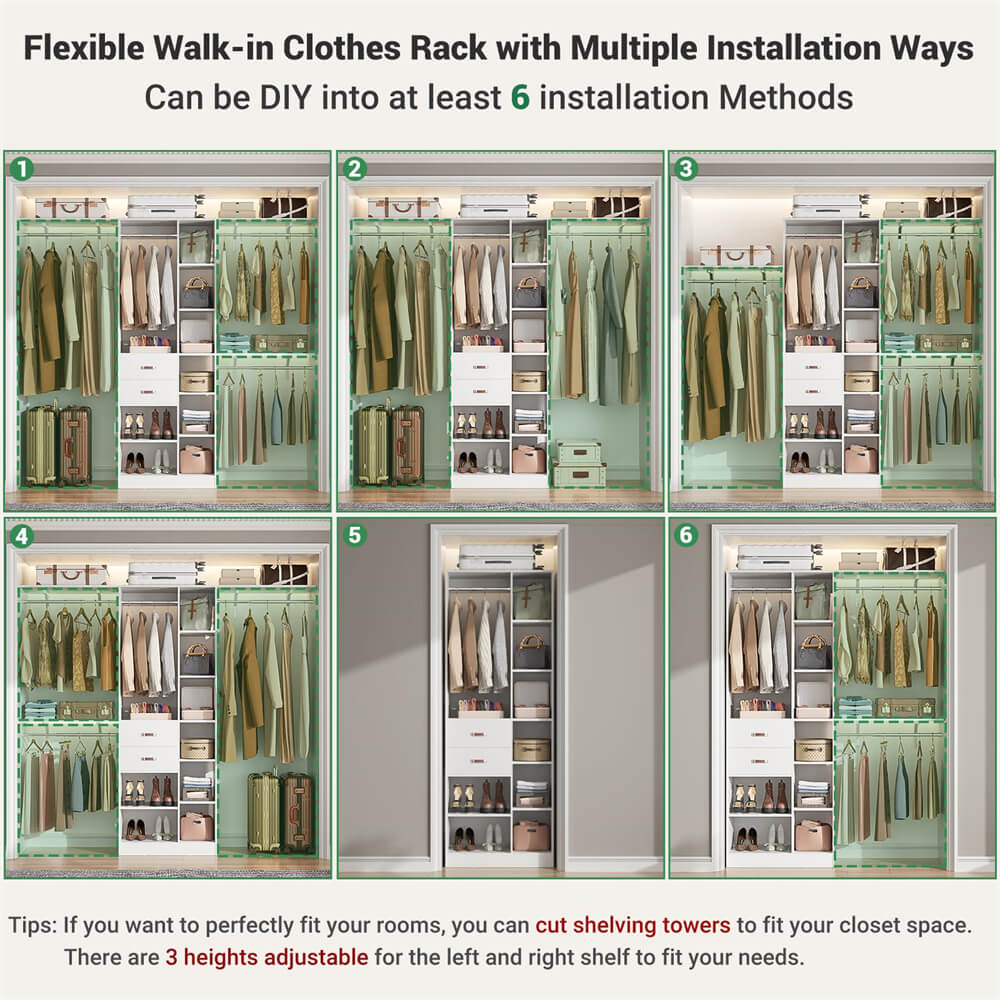 Flexible Walk-in Clothes Rack with Multiple Installation Ways
Can be DIY into at least 6 installation Methods

1

2

3

4

5

6

Tips: If you want to perfectly fit your rooms, you can cut shelving towers to fit your closet space. There are 3 heights adjustable for the left and right shelf to fit your needs.