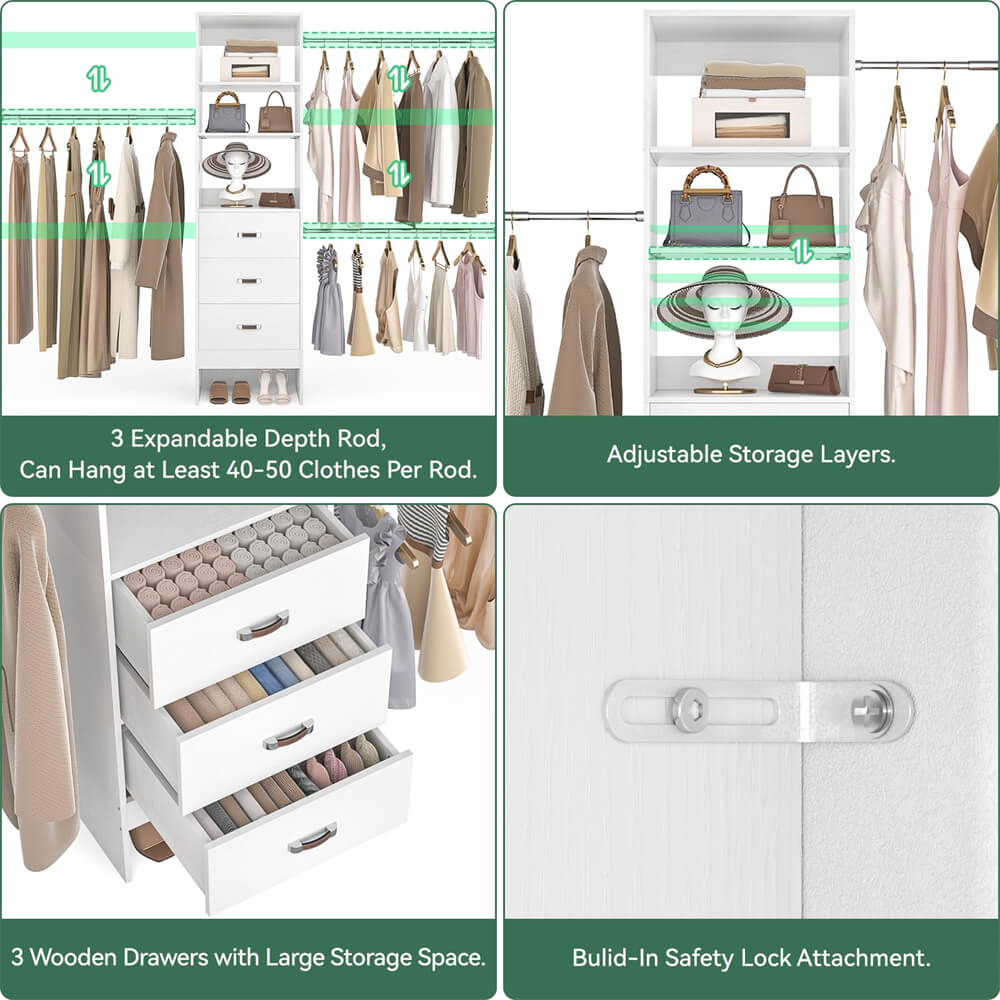 3 Expandable Depth Rod,
Can Hang at Least 40-50 Clothes Per Rod.

Adjustable Storage Layers.

3 Wooden Drawers with Large Storage Space.

Bulid-In Safety Lock Attachment.