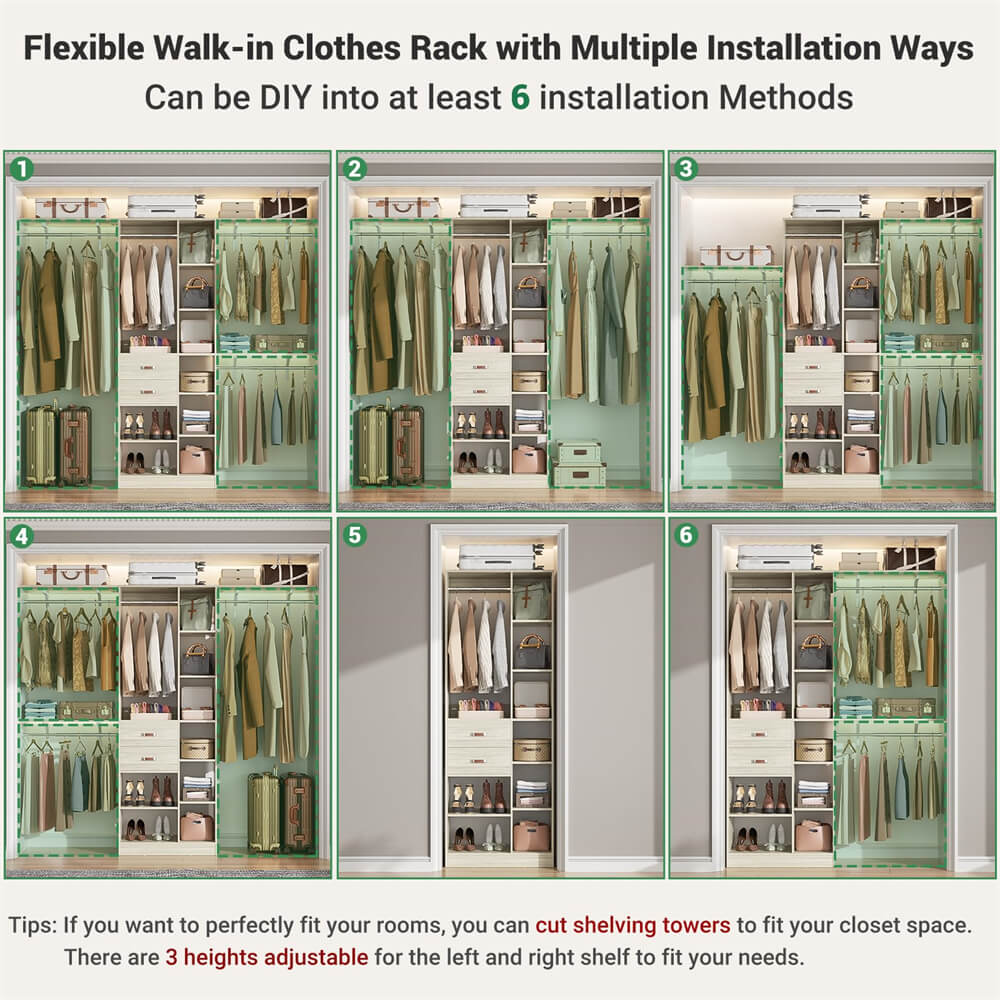 Flexible Walk-in Clothes Rack with Multiple Installation Ways

Can be DIY into at least 6 installation Methods

1

2

3

4

5

6

Tips: If you want to perfectly fit your rooms, you can cut shelving towers to fit your closet space. There are 3 heights adjustable for the left and right shelf to fit your needs.