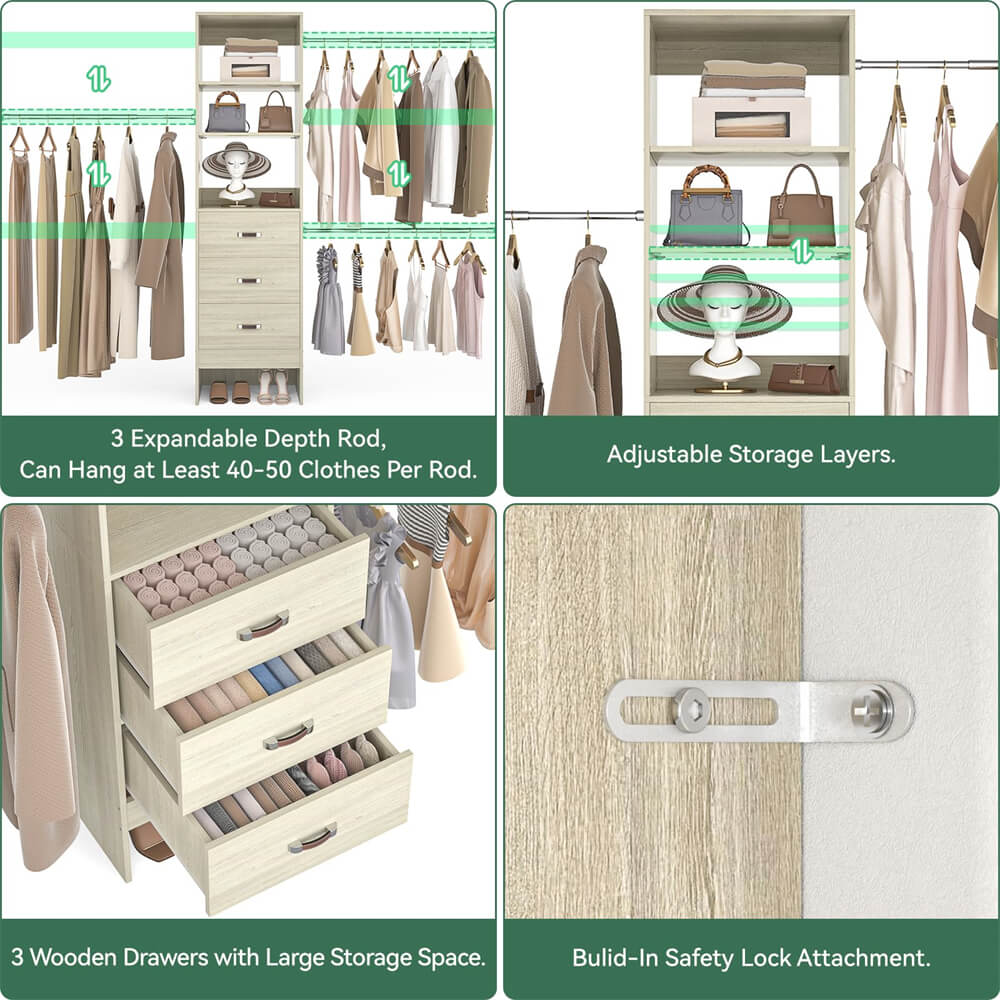 3 Expandable Depth Rod,
Can Hang at Least 40-50 Clothes Per Rod.

Adjustable Storage Layers.

3 Wooden Drawers with Large Storage Space.

Bulid-In Safety Lock Attachment.