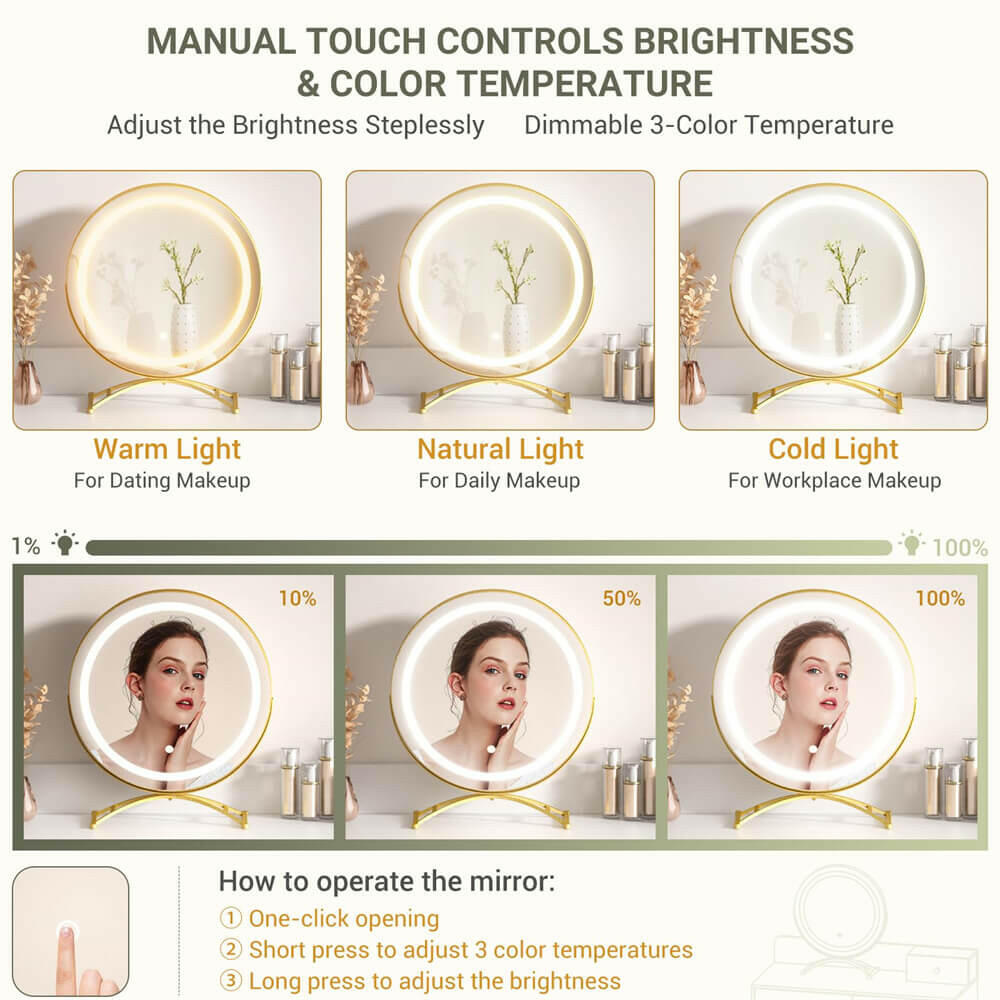 MANUAL TOUCH CONTROLS BRIGHTNESS & COLOR TEMPERATURE

Adjust the Brightness Steplessly

Dimmable 3-Color Temperature

Warm Light
For Dating Makeup

Natural Light
For Daily Makeup

Cold Light
For Workplace Makeup

1%

100%

10%

50%

100%

How to operate the mirror:
① One-click opening
② Short press to adjust 3 color temperatures
③ Long press to adjust the brightness