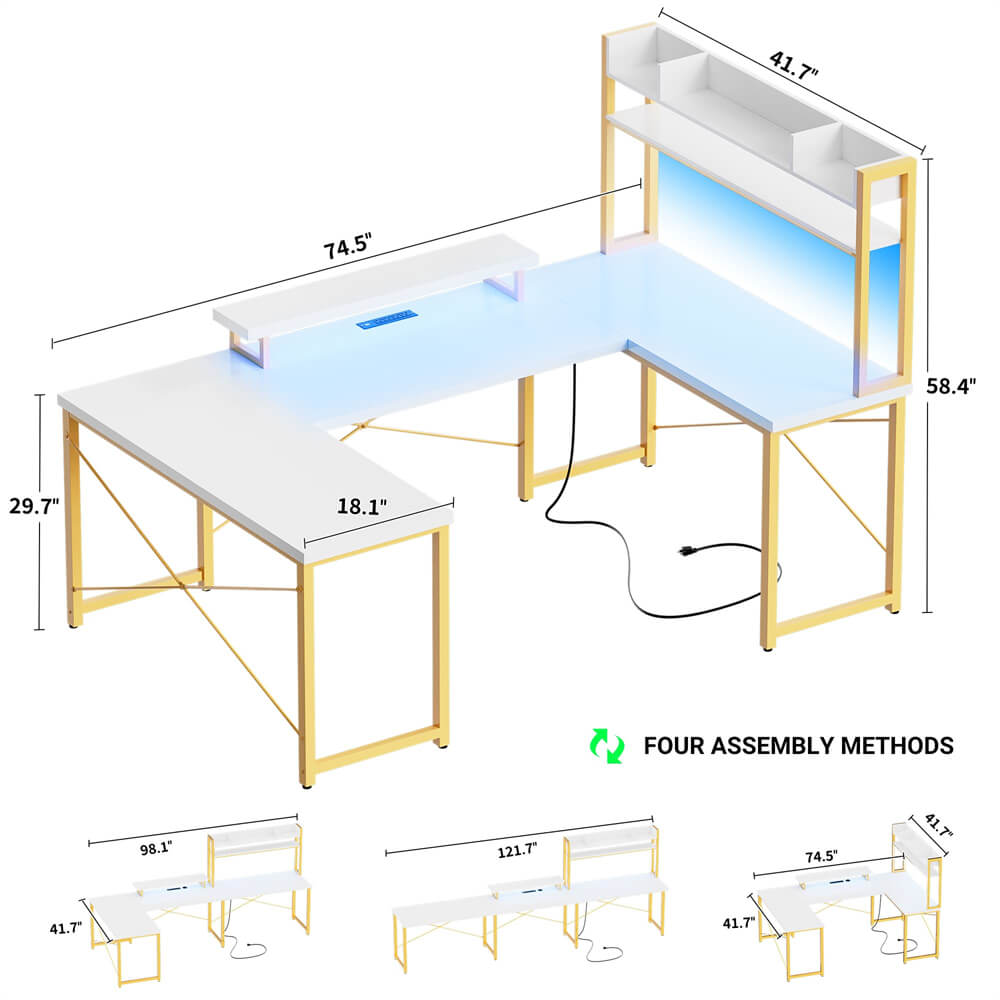 41.7"

74.5"

58.4"

29.7"

18.1"

FOUR ASSEMBLY METHODS

98.1"

41.7"

121.7"

41.7"

74.5"

41.7"