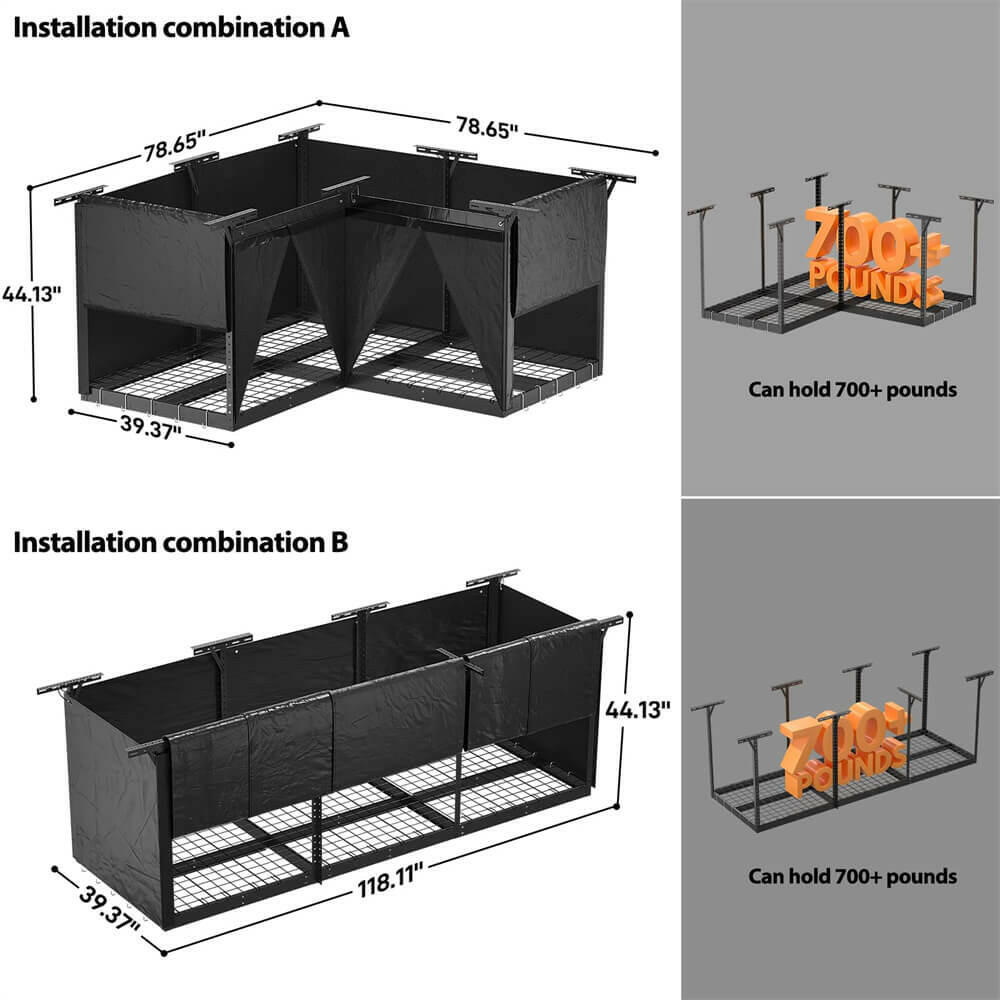 Installation combination A

78.65"

78.65"

44.13"

39.37"

700+ POUNDS

Can hold 700+ pounds

Installation combination B

44.13"

39.37"

118.11"

700+ POUNDS

Can hold 700+ pounds