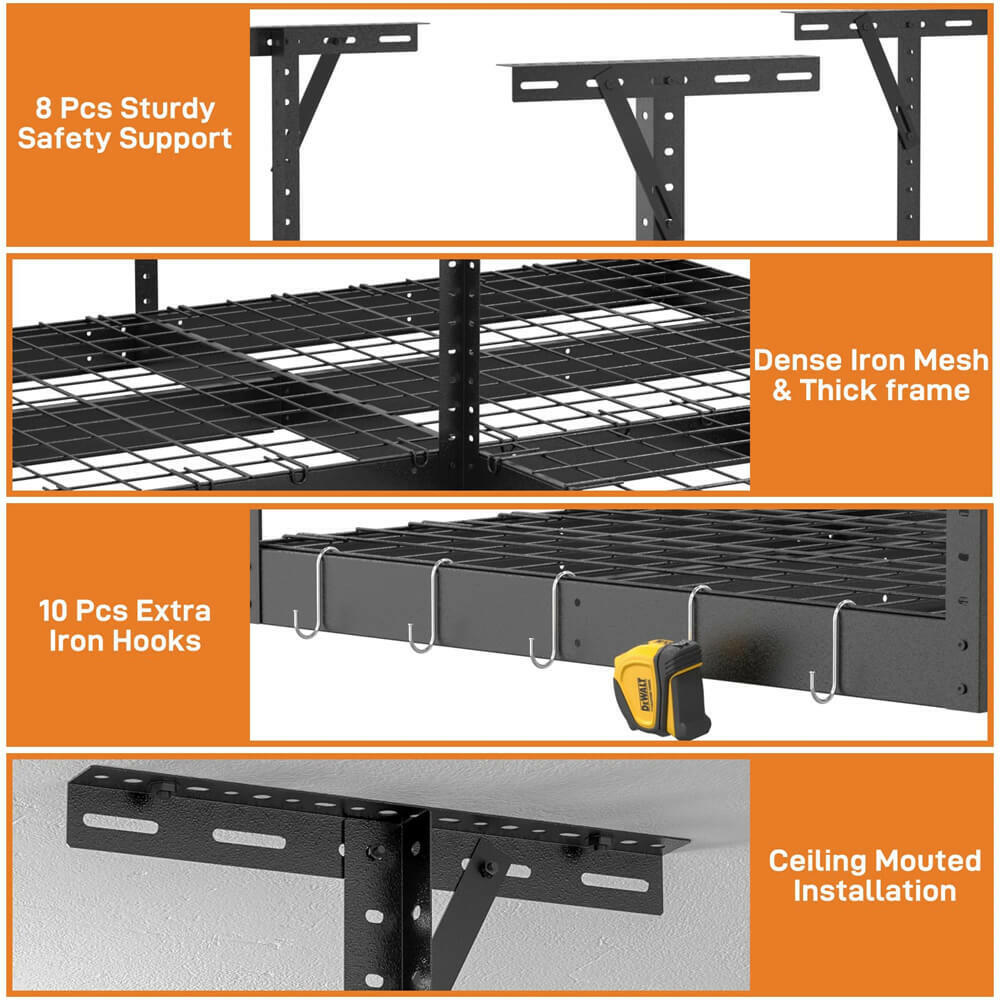 8 Pcs Sturdy Safety Support

Dense Iron Mesh & Thick frame

10 Pcs Extra Iron Hooks

DEWALT

Ceiling Mouted Installation