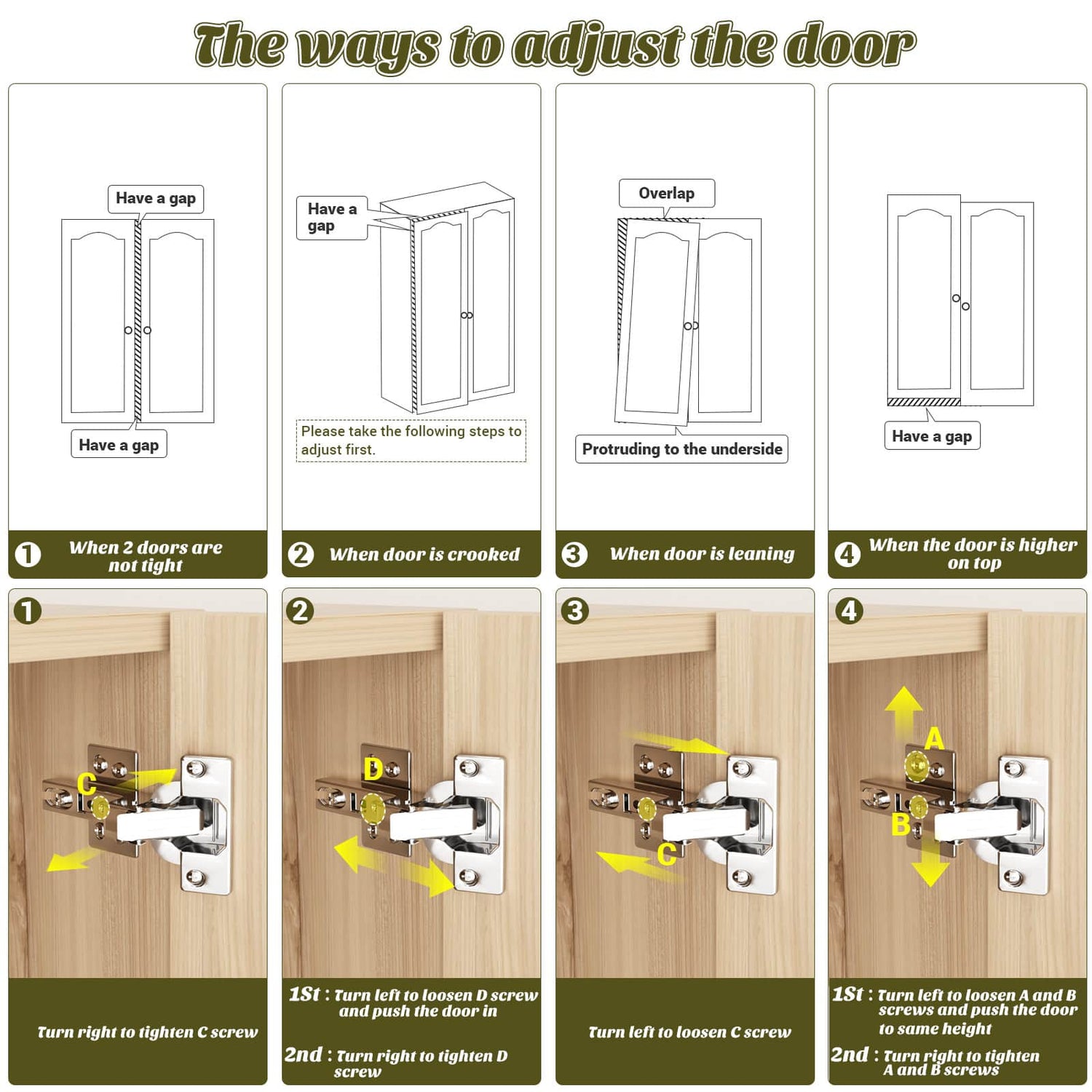 The ways to adjust the door

Have a gap

Have a gap

1 When 2 doors are not tight

Have a gap

Please take the following steps to adjust first.

2 When door is crooked

Overlap

Protruding to the underside

3 When door is leaning

Have a gap

4 When the door is higher on top

1

C

Turn right to tighten C screw

2

D

1St : Turn left to loosen D screw and push the door in

2nd : Turn right to tighten D screw

3

C

Turn left to loosen C screw

4

A

B

1St : Turn left to loosen A and B screws and push the door to same height

2nd : Turn right to tighten A and B screws