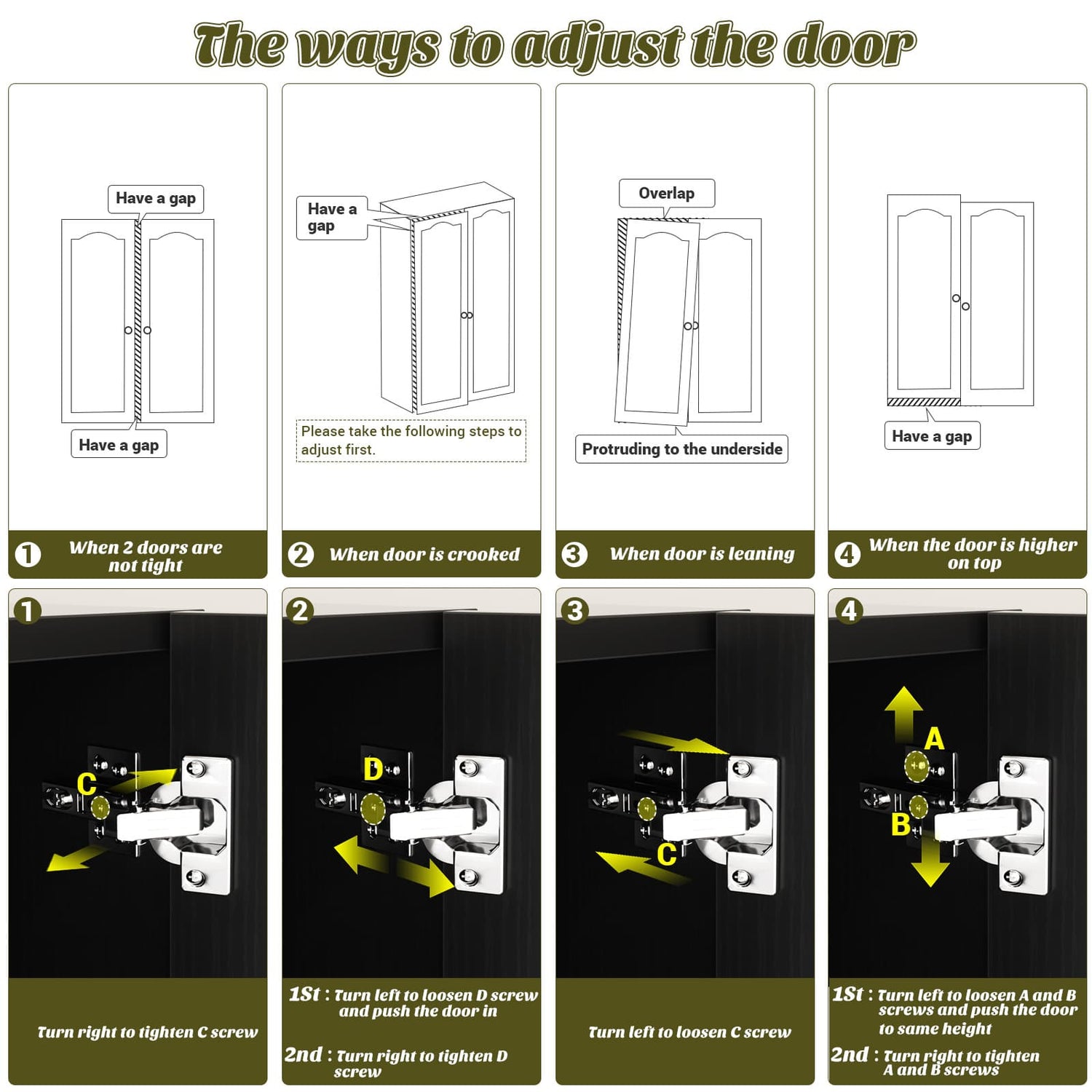 The ways to adjust the door

Have a gap

Have a gap

1 When 2 doors are not tight

Have a gap

Please take the following steps to adjust first.

2 When door is crooked

Overlap

Protruding to the underside

3 When door is leaning

Have a gap

4 When the door is higher on top

1

C

Turn right to tighten C screw

2

D

1St : Turn left to loosen D screw and push the door in

2nd : Turn right to tighten D screw

3

C

Turn left to loosen C screw

4

A

B

1St : Turn left to loosen A and B screws and push the door to same height

2nd : Turn right to tighten A and B screws