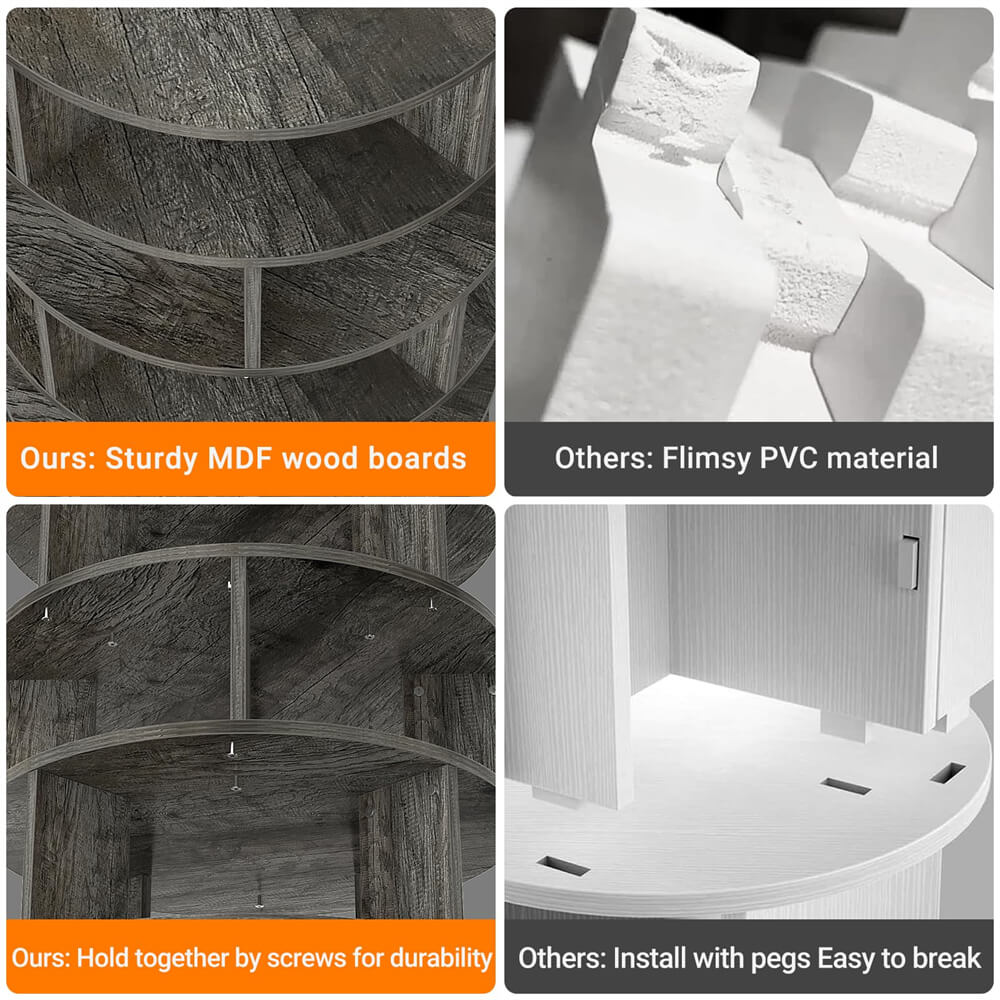 Ours: Sturdy MDF wood boards

Others: Flimsy PVC material

Ours: Hold together by screws for durability

Others: Install with pegs Easy to break