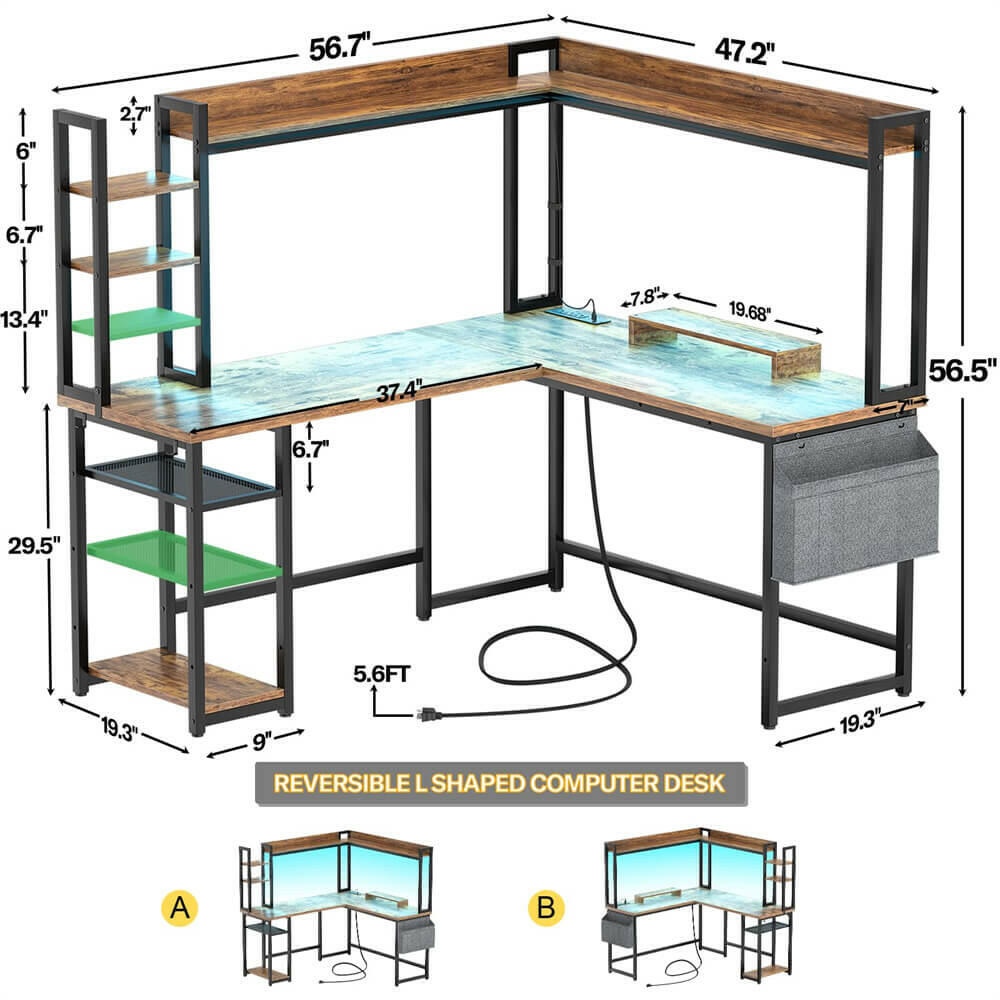 56.7"
47.2"
2.7"
6"
6.7"
13.4"
7.8"
19.68"
56.5"
37.4"
7"
6.7"
29.5"
5.6FT
19.3"
9"
19.3"
REVERSIBLE L SHAPED COMPUTER DESK
A
B