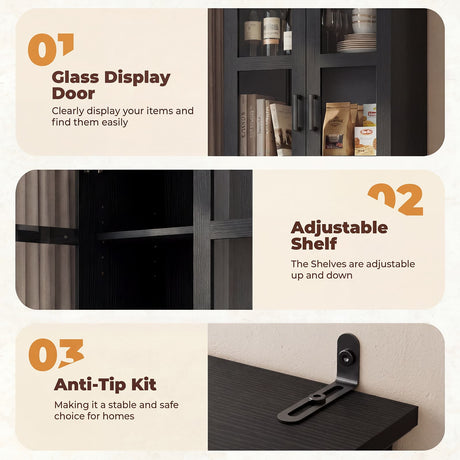 01
Glass Display Door
Clearly display your items and find them easily

02
Adjustable Shelf
The Shelves are adjustable up and down

03
Anti-Tip Kit
Making it a stable and safe choice for homes